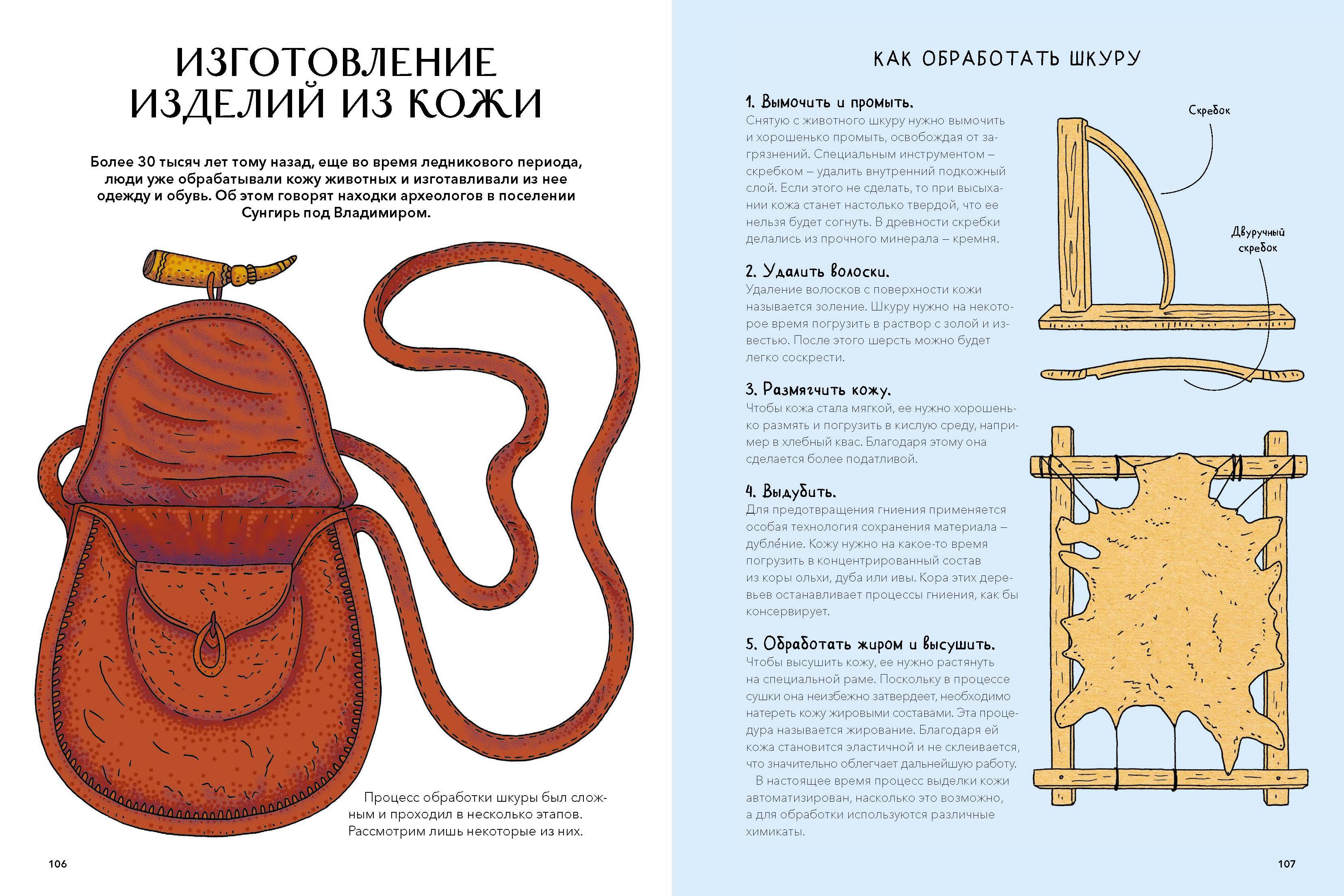 ИЗГОТОВЛЕНИЕ ИЗДЕЛИЙ ИЗ КОЖИ

Более 30 тысяч лет тому назад, еще во время ледникового периода, люди уже обрабатывали кожу животных и изготавливали из нее одежду и обувь. Об этом говорят находки археологов в поселении Сунгирь под Владимиром.

Процесс обработки шкуры был сложным и проходил в несколько этапов. Рассмотрим лишь некоторые из них.

106

КАК ОБРАБОТАТЬ ШКУРУ

1. Вымочить и промыть.
Снятую с животного шкуру нужно вымочить и хорошенько промыть, освобождая от загрязнений. Специальным инструментом – скребком – удалить внутренний подкожный слой. Если этого не сделать, то при высыхании кожа станет настолько твердой, что ее нельзя будет согнуть. В древности скребки делались из прочного минерала – кремня.

2. Удалить волоски.
Удаление волосков с поверхности кожи называется золение. Шкуру нужно на некоторое время погрузить в раствор с золой и известью. После этого шерсть можно будет легко соскрести.

3. Размягчить кожу.
Чтобы кожа стала мягкой, ее нужно хорошенько размять и погрузить в кислую среду, например в хлебный квас. Благодаря этому она сделается более податливой.

4. Выдубить.
Для предотвращения гниения применяется особая технология сохранения материала – дубле́ние. Кожу нужно на какое-то время погрузить в концентрированный состав из коры ольхи, дуба или ивы. Кора этих деревьев останавливает процессы гниения, как бы консервирует.

5. Обработать жиром и высушить.
Чтобы высушить кожу, ее нужно растянуть на специальной раме. Поскольку в процессе сушки она неизбежно затвердеет, необходимо натереть кожу жировыми составами. Эта процедура называется жирование. Благодаря ей кожа становится эластичной и не склеивается, что значительно облегчает дальнейшую работу.
В настоящее время процесс выделки кожи автоматизирован, насколько это возможно, а для обработки используются различные химикаты.

Скребок

Двуручный скребок

107