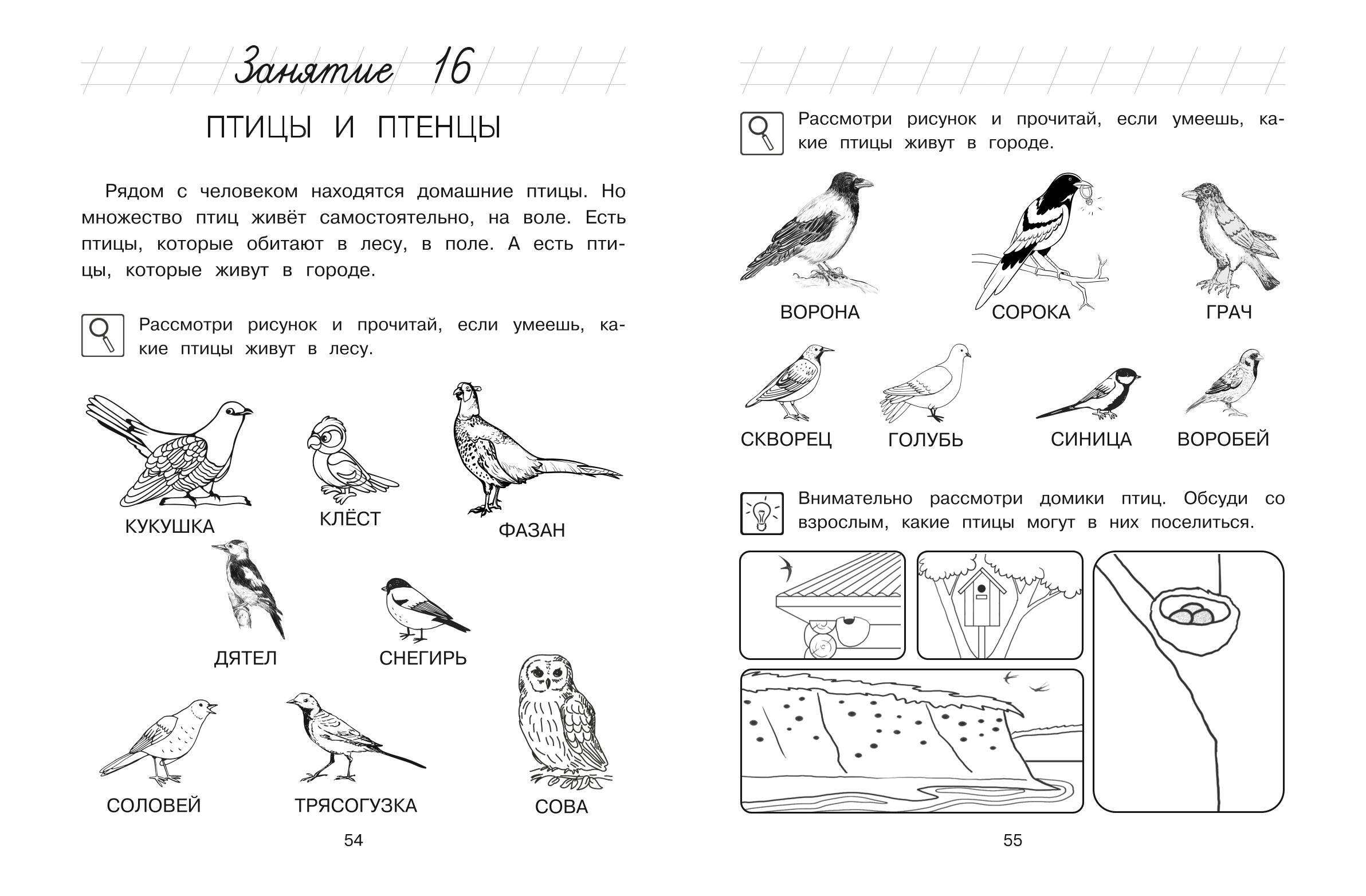 Занятие 16

ПТИЦЫ И ПТЕНЦЫ

Рядом с человеком находятся домашние птицы. Но множество птиц живёт самостоятельно, на воле. Есть птицы, которые обитают в лесу, в поле. А есть птицы, которые живут в городе.

Рассмотри рисунок и прочитай, если умеешь, какие птицы живут в лесу.

КУКУШКА

КЛЁСТ

ФАЗАН

ДЯТЕЛ

СНЕГИРЬ

СОЛОВЕЙ

ТРЯСОГУЗКА

СОВА

54

Рассмотри рисунок и прочитай, если умеешь, какие птицы живут в городе.

ВОРОНА

СОРОКА

ГРАЧ

СКВОРЕЦ

ГОЛУБЬ

СИНИЦА

ВОРОБЕЙ

Внимательно рассмотри домики птиц. Обсуди со взрослым, какие птицы могут в них поселиться.

55