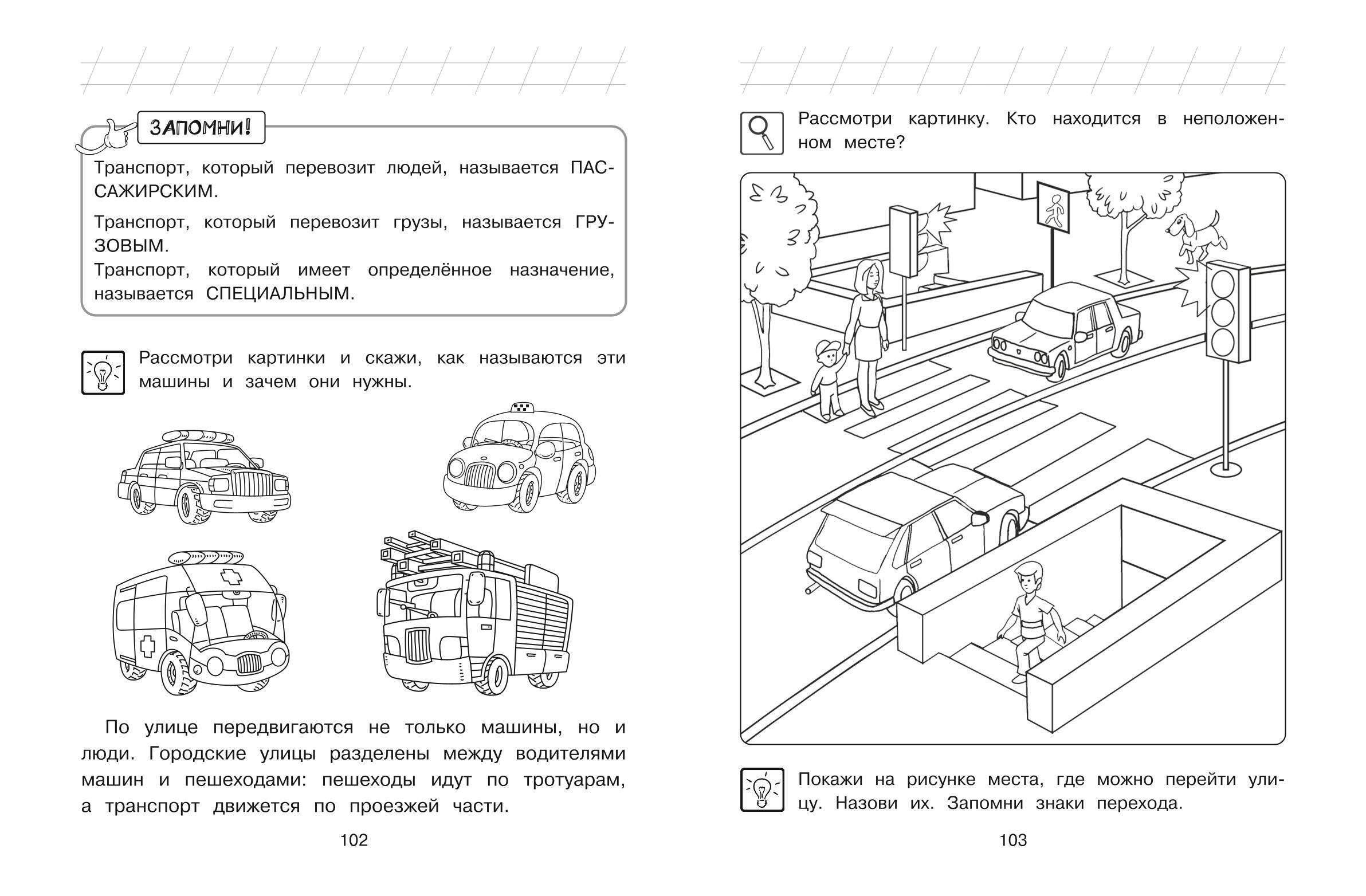 ЗАПОМНИ!

Транспорт, который перевозит людей, называется ПАССАЖИРСКИМ.

Транспорт, который перевозит грузы, называется ГРУЗОВЫМ.

Транспорт, который имеет определённое назначение, называется СПЕЦИАЛЬНЫМ.

Рассмотри картинки и скажи, как называются эти машины и зачем они нужны.

По улице передвигаются не только машины, но и люди. Городские улицы разделены между водителями машин и пешеходами: пешеходы идут по тротуарам, а транспорт движется по проезжей части.

102

Рассмотри картинку. Кто находится в неположенном месте?

Покажи на рисунке места, где можно перейти улицу. Назови их. Запомни знаки перехода.

103