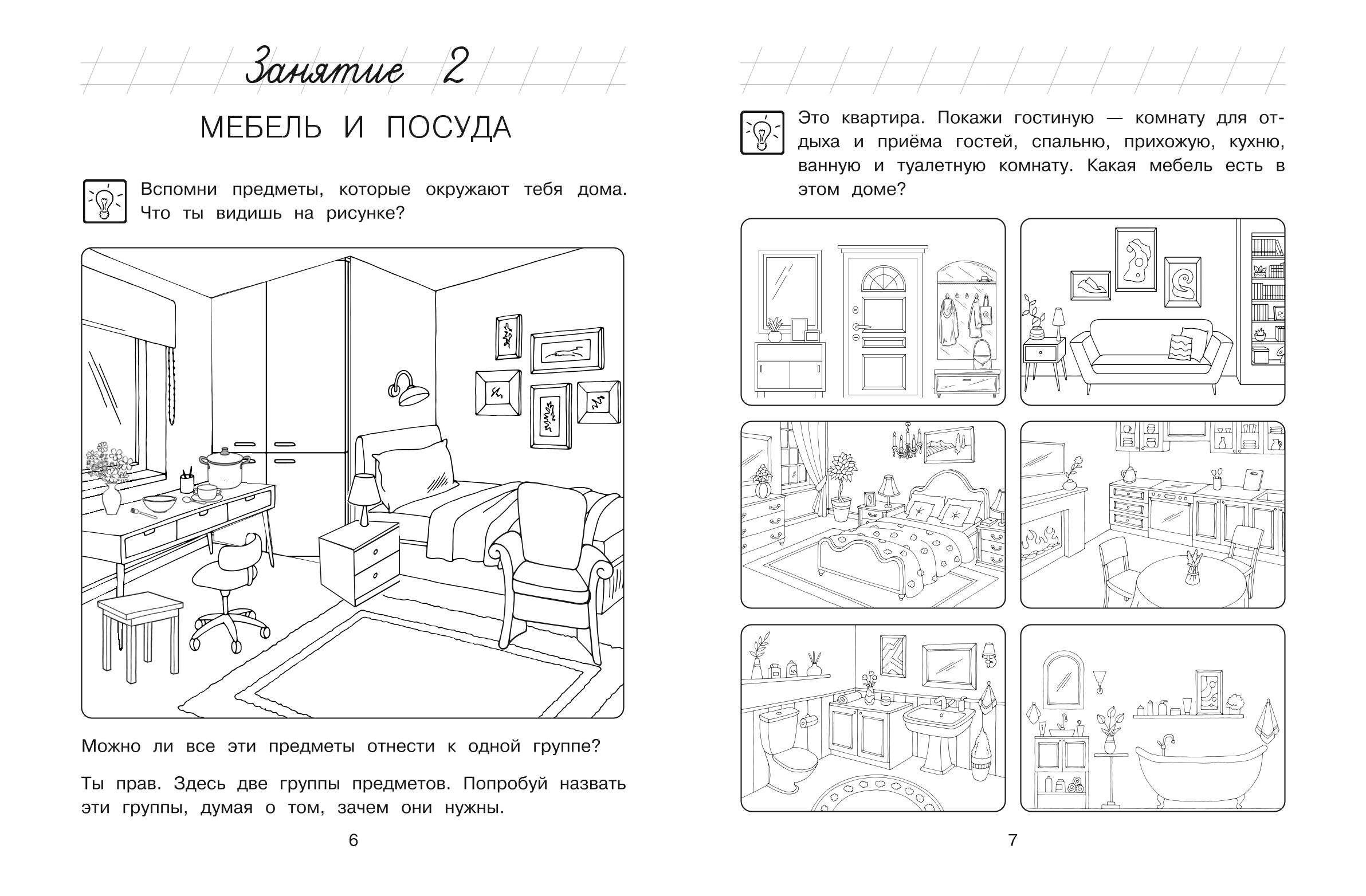 Занятие 2

МЕБЕЛЬ И ПОСУДА

Вспомни предметы, которые окружают тебя дома. Что ты видишь на рисунке?

Можно ли все эти предметы отнести к одной группе?

Ты прав. Здесь две группы предметов. Попробуй назвать эти группы, думая о том, зачем они нужны.

6

Это квартира. Покажи гостиную — комнату для отдыха и приёма гостей, спальню, прихожую, кухню, ванную и туалетную комнату. Какая мебель есть в этом доме?

7