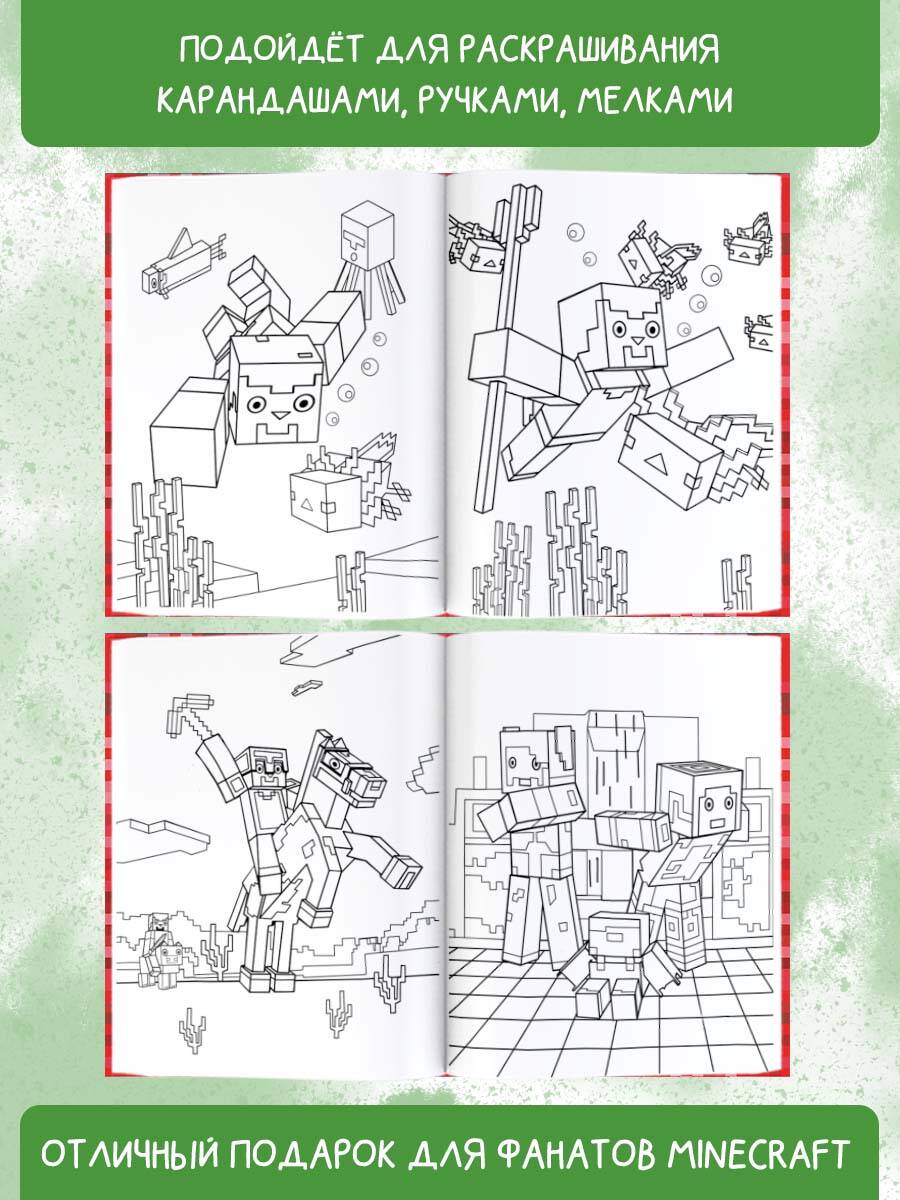 ПОДОЙДЁТ ДЛЯ РАСКРАШИВАНИЯ КАРАНДАШАМИ, РУЧКАМИ, МЕЛКАМИ

ОТЛИЧНЫЙ ПОДАРОК ДЛЯ ФАНАТОВ MINECRAFT