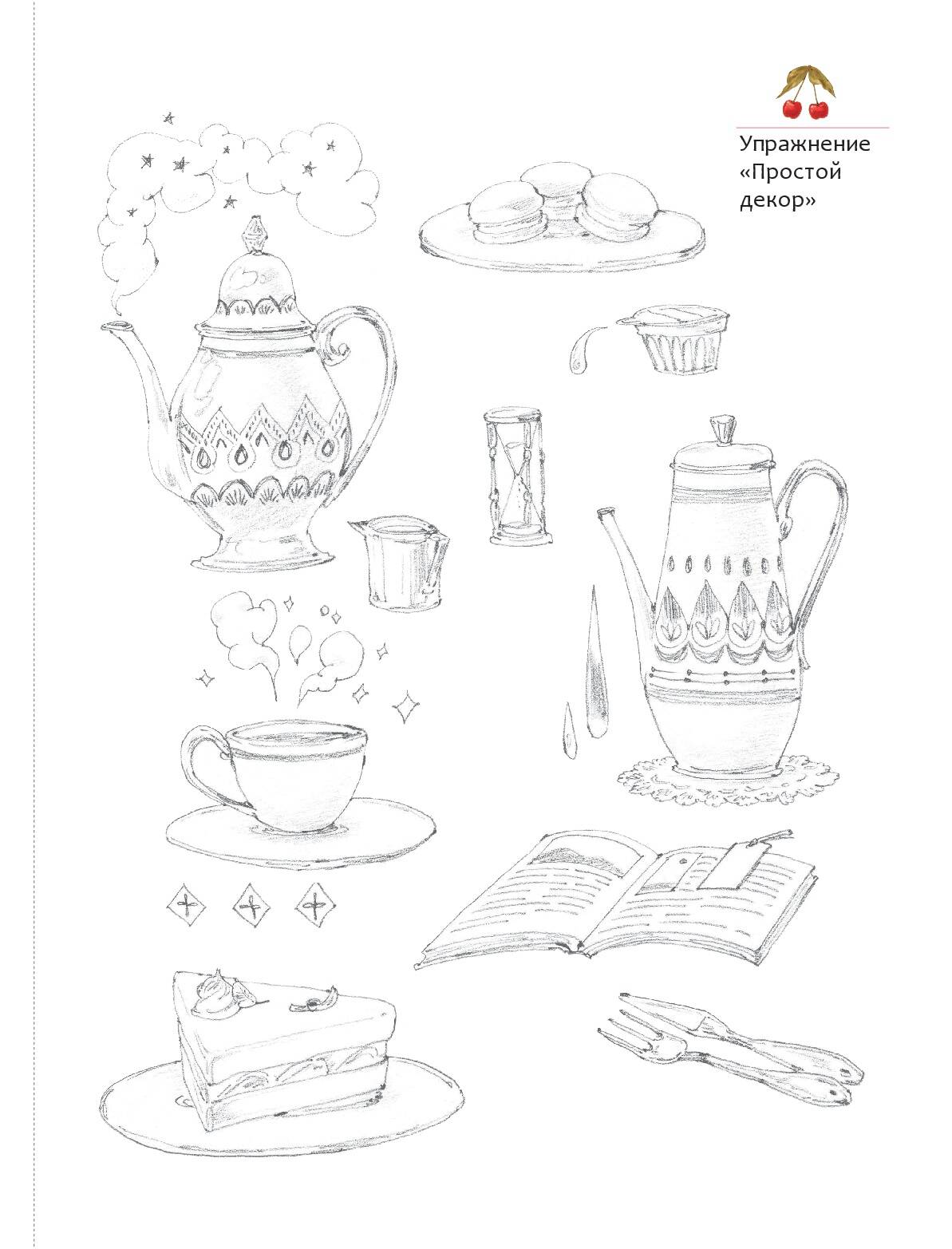 Упражнение «Простой декор»