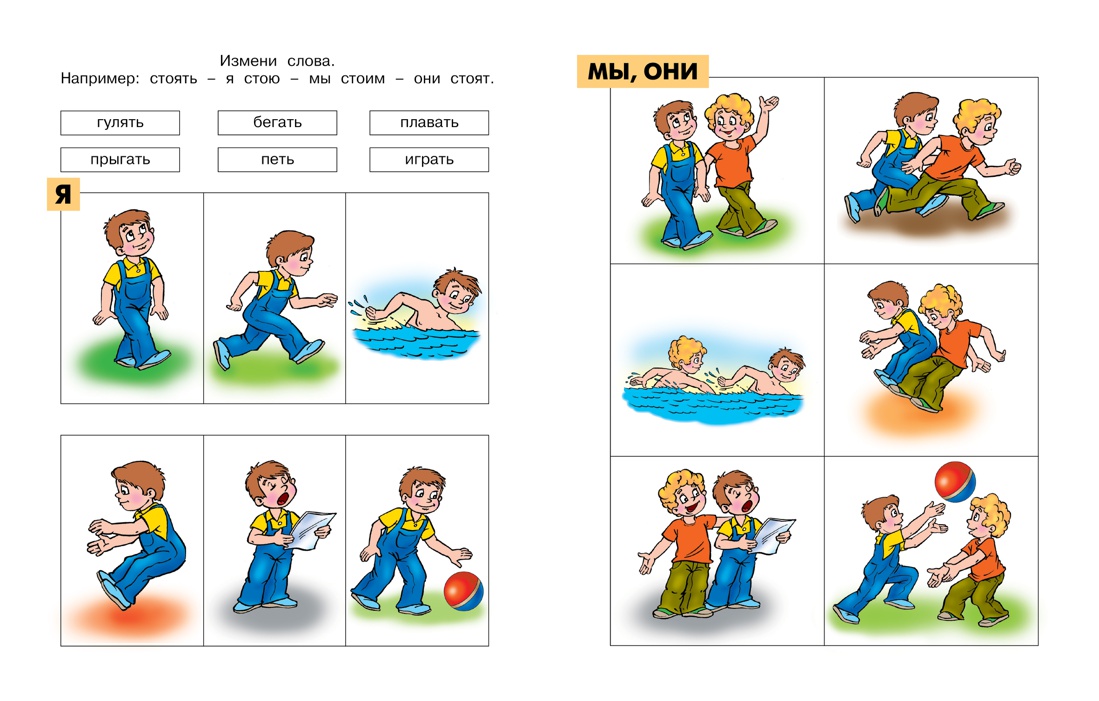 Измени слова.
Например: стоять – я стою – мы стоим – они стоят.

гулять
бегать
плавать
прыгать
петь
играть

Я

МЫ, ОНИ