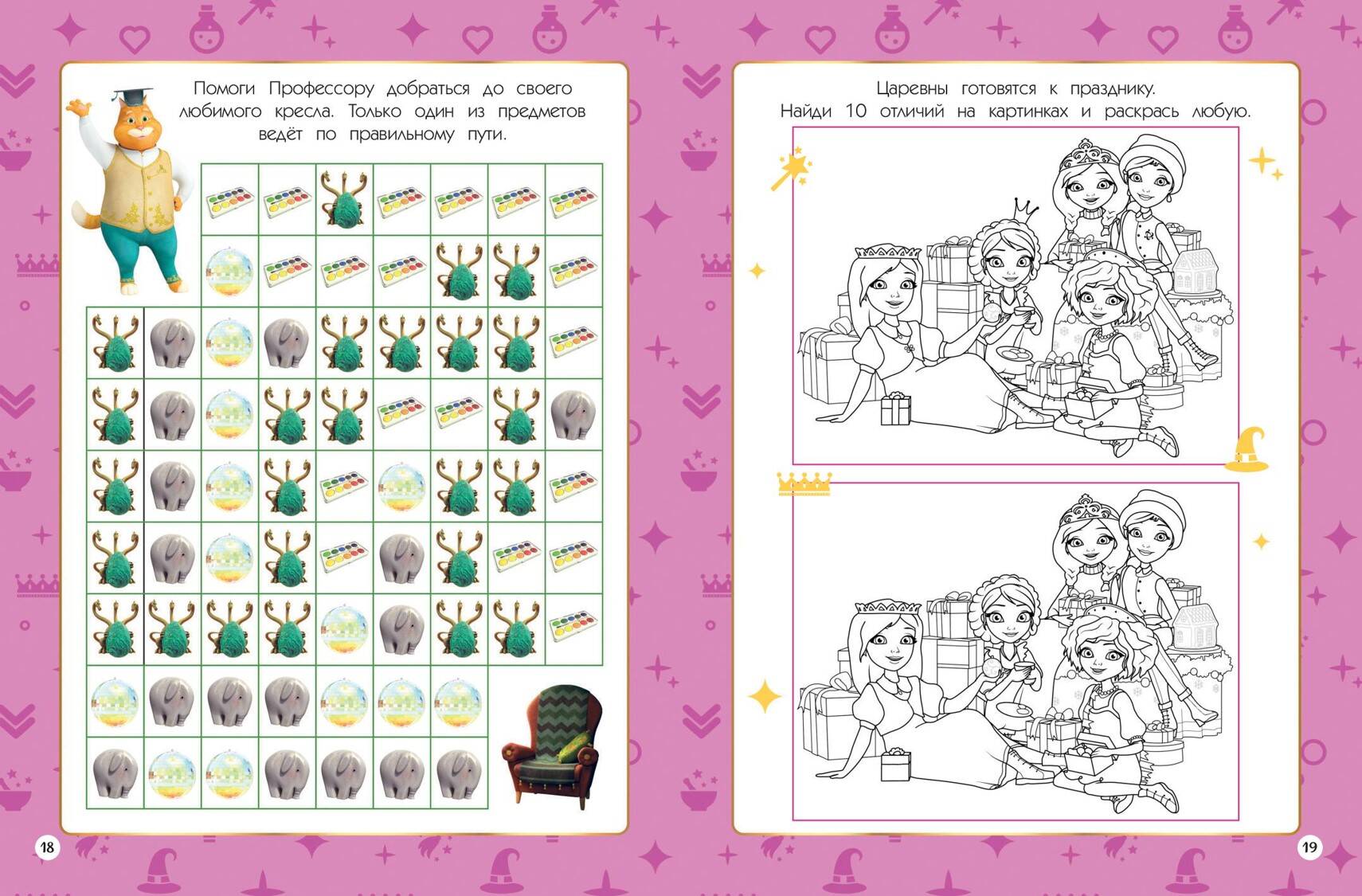 Помоги Профессору добраться до своего любимого кресла. Только один из предметов ведёт по правильному пути.

18

Царевны готовятся к празднику. Найди 10 отличий на картинках и раскрась любую.

19