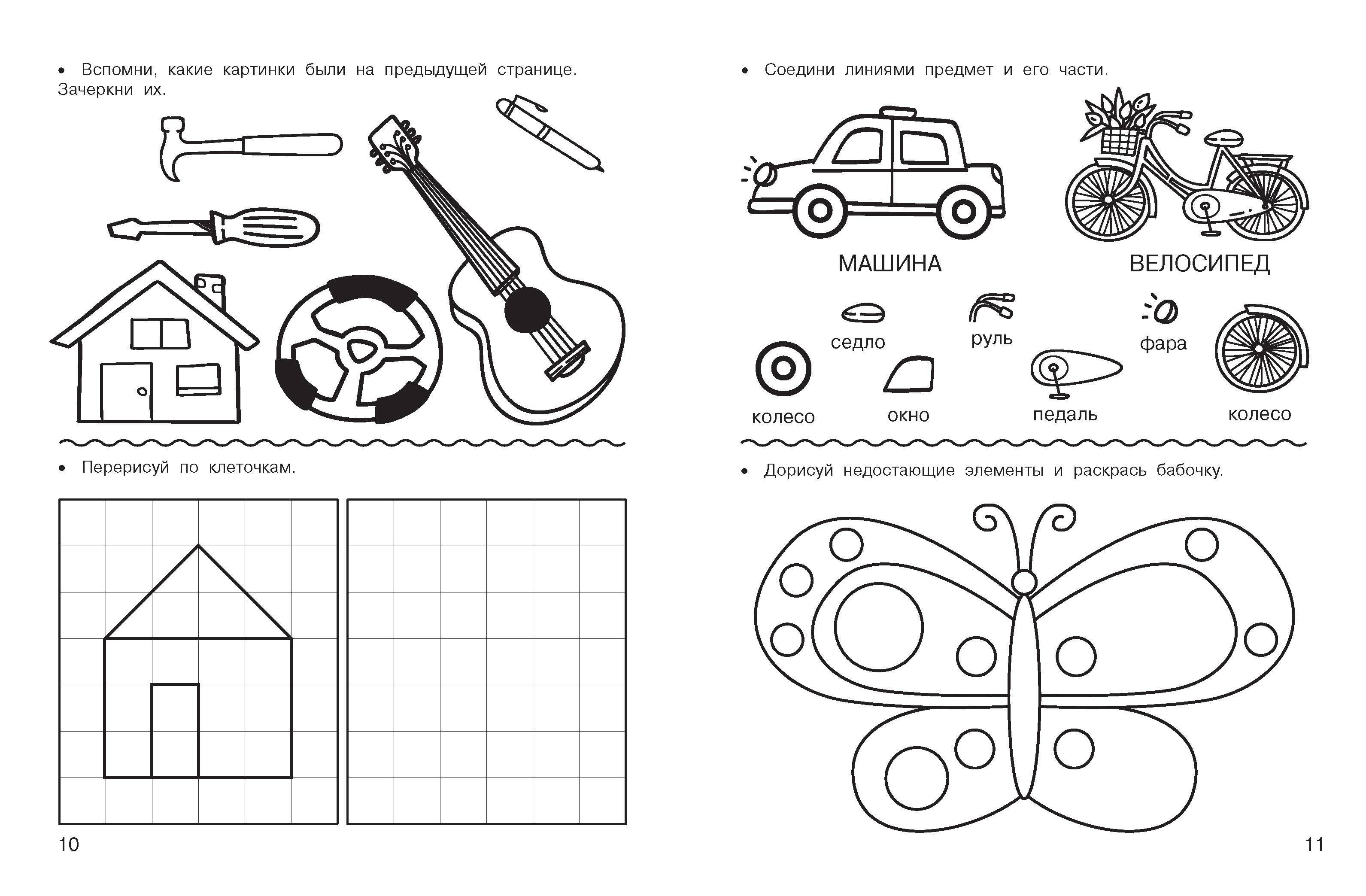 • Вспомни, какие картинки были на предыдущей странице. Зачеркни их.

• Перерисуй по клеточкам.

10

• Соедини линиями предмет и его части.

МАШИНА

ВЕЛОСИПЕД

седло

руль

фара

колесо

окно

педаль

колесо

• Дорисуй недостающие элементы и раскрась бабочку.

11