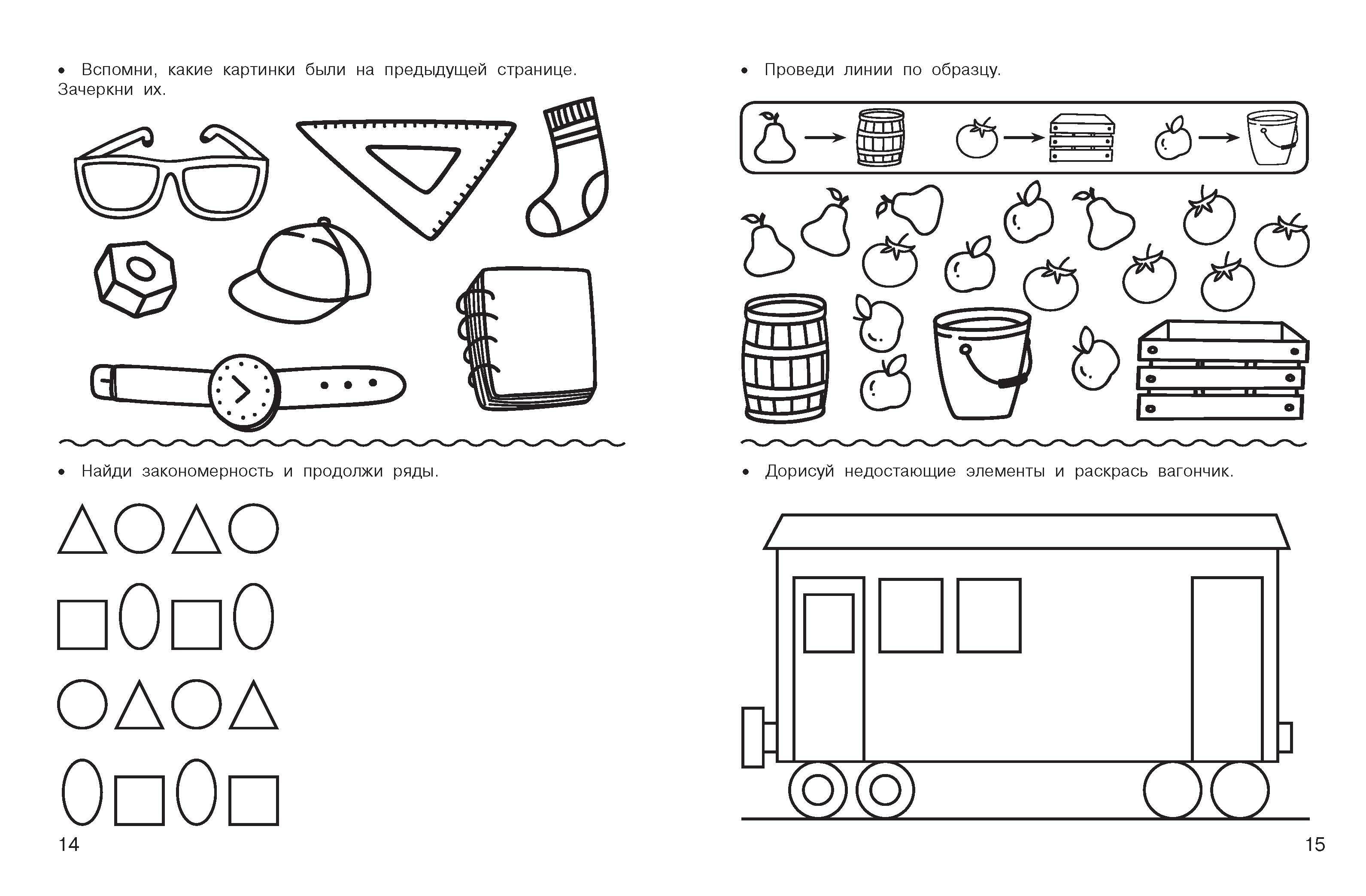 • Вспомни, какие картинки были на предыдущей странице. Зачеркни их.

• Найди закономерность и продолжи ряды.

14

• Проведи линии по образцу.

• Дорисуй недостающие элементы и раскрась вагончик.

15