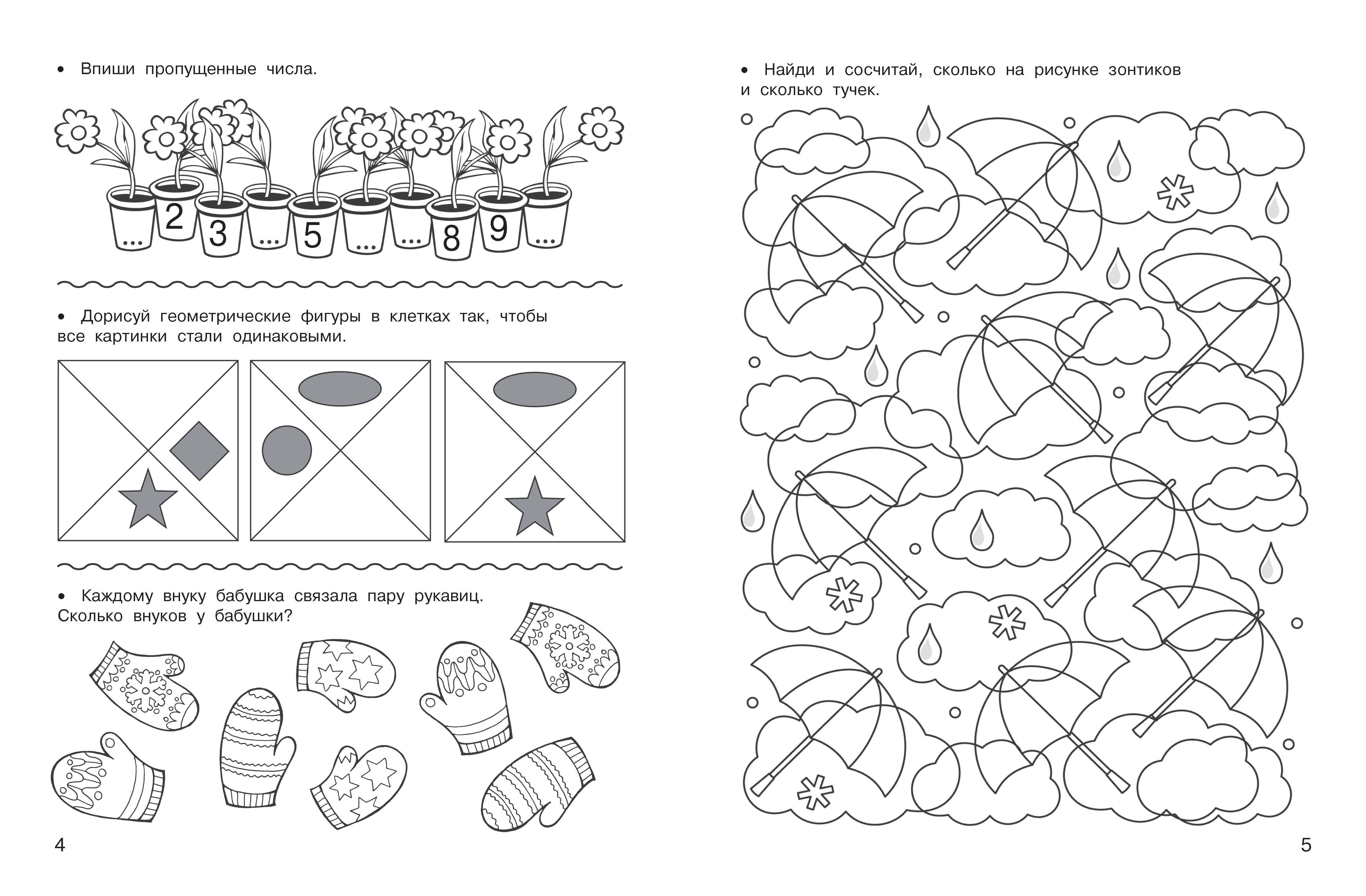 • Впиши пропущенные числа.

... 2 3 ... 5 ... ... 8 9 ...

• Дорисуй геометрические фигуры в клетках так, чтобы все картинки стали одинаковыми.

• Каждому внуку бабушка связала пару рукавиц. Сколько внуков у бабушки?

4

• Найди и сосчитай, сколько на рисунке зонтиков и сколько тучек.

5