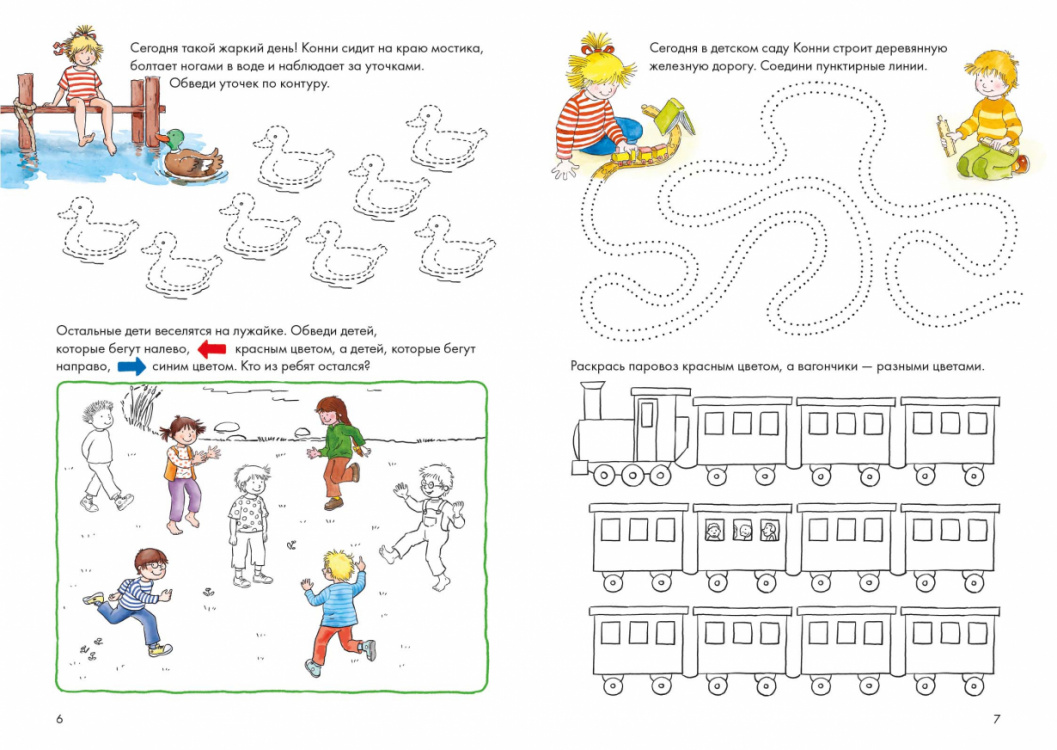 Сегодня такой жаркий день! Конни сидит на краю мостика, болтает ногами в воде и наблюдает за уточками.
Обведи уточек по контуру.

Остальные дети веселятся на лужайке. Обведи детей, которые бегут налево, красным цветом, а детей, которые бегут направо, синим цветом. Кто из ребят остался?

6

Сегодня в детском саду Конни строит деревянную железную дорогу. Соедини пунктирные линии.

Раскрась паровоз красным цветом, а вагончики — разными цветами.

7