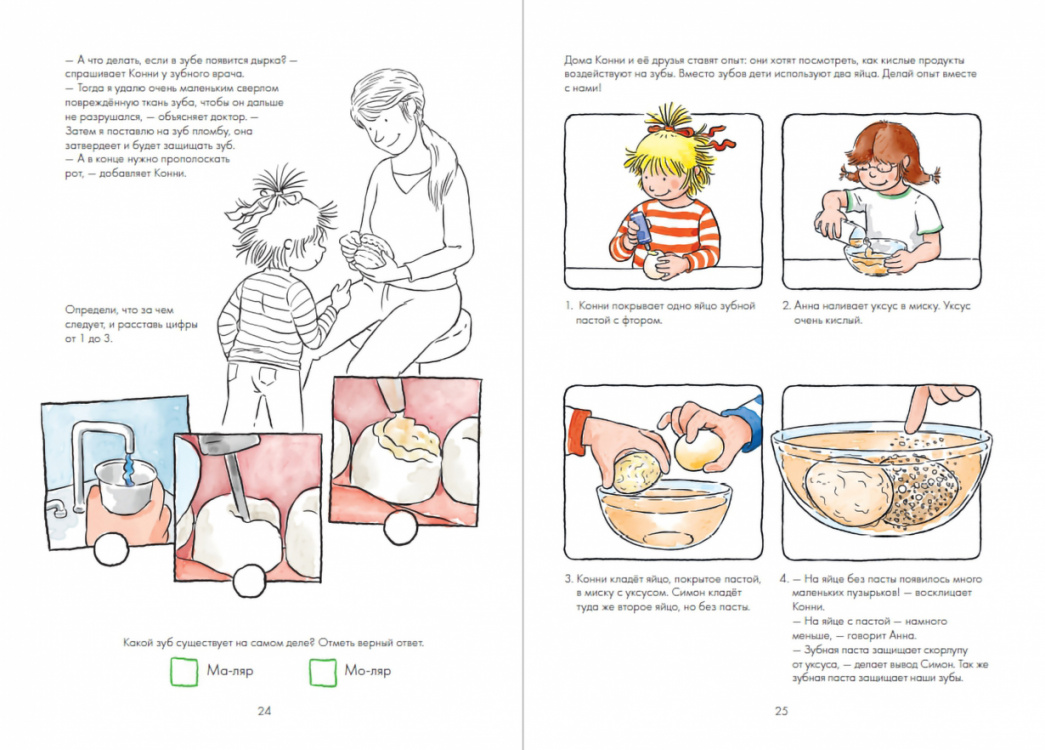 — А что делать, если в зубе появится дырка? — спрашивает Конни у зубного врача.
— Тогда я удалю очень маленьким сверлом повреждённую ткань зуба, чтобы он дальше не разрушался, — объясняет доктор. — Затем я поставлю на зуб пломбу, она затвердеет и будет защищать зуб.
— А в конце нужно прополоскать рот, — добавляет Конни.

Определи, что за чем следует, и расставь цифры от 1 до 3.

Какой зуб существует на самом деле? Отметь верный ответ.

Ма-ляр

Мо-ляр

24

Дома Конни и её друзья ставят опыт: они хотят посмотреть, как кислые продукты воздействуют на зубы. Вместо зубов дети используют два яйца. Делай опыт вместе с нами!

1. Конни покрывает одно яйцо зубной пастой с фтором.

2. Анна наливает уксус в миску. Уксус очень кислый.

3. Конни кладёт яйцо, покрытое пастой, в миску с уксусом. Симон кладёт туда же второе яйцо, но без пасты.

4. — На яйце без пасты появилось много маленьких пузырьков! — восклицает Конни.
— На яйце с пастой — намного меньше, — говорит Анна.
— Зубная паста защищает скорлупу от уксуса, — делает вывод Симон. Так же зубная паста защищает наши зубы.

25