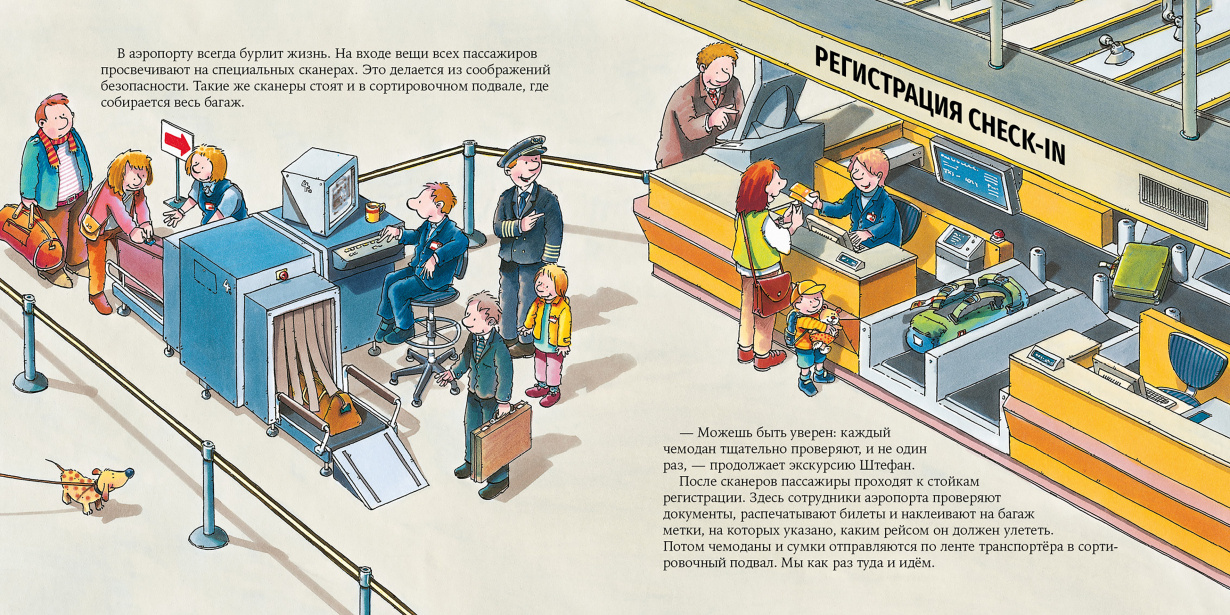 В аэропорту всегда бурлит жизнь. На входе вещи всех пассажиров просвечивают на специальных сканерах. Это делается из соображений безопасности. Такие же сканеры стоят и в сортировочном подвале, где собирается весь багаж.

РЕГИСТРАЦИЯ CHECK-IN

— Можешь быть уверен: каждый чемодан тщательно проверяют, и не один раз, — продолжает экскурсию Штефан.

После сканеров пассажиры проходят к стойкам регистрации. Здесь сотрудники аэропорта проверяют документы, распечатывают билеты и наклеивают на багаж метки, на которых указано, каким рейсом он должен улететь. Потом чемоданы и сумки отправляются по ленте транспортёра в сортировочный подвал. Мы как раз туда и идём.