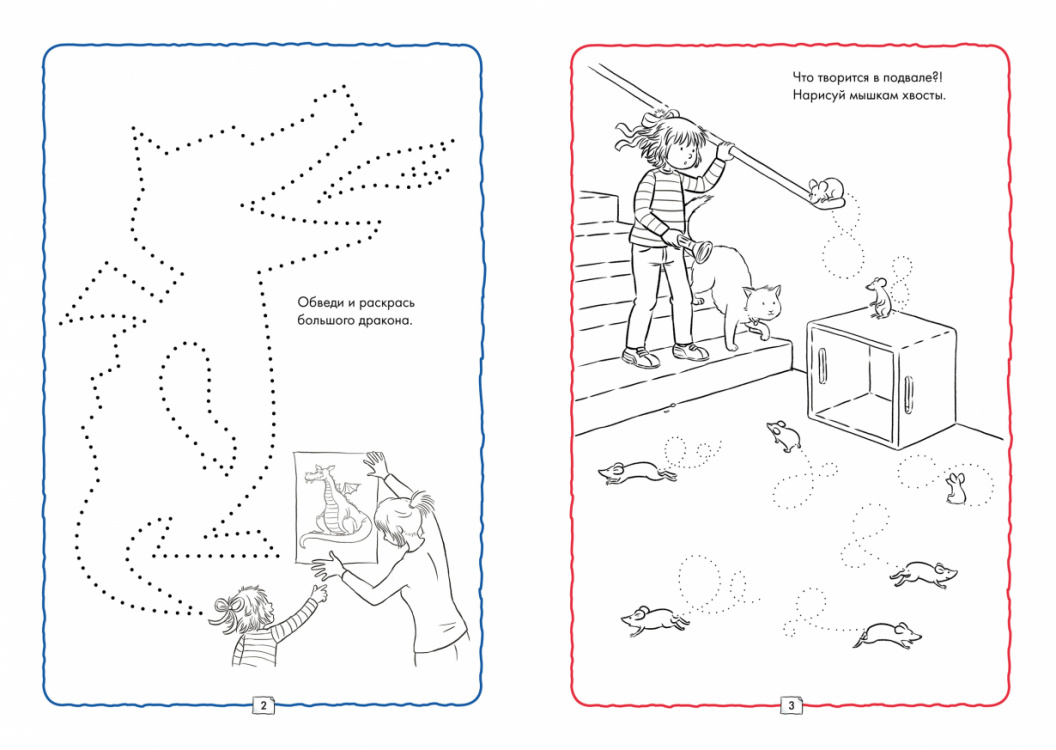 Обведи и раскрась большого дракона.

2

Что творится в подвале?!
Нарисуй мышкам хвосты.

3