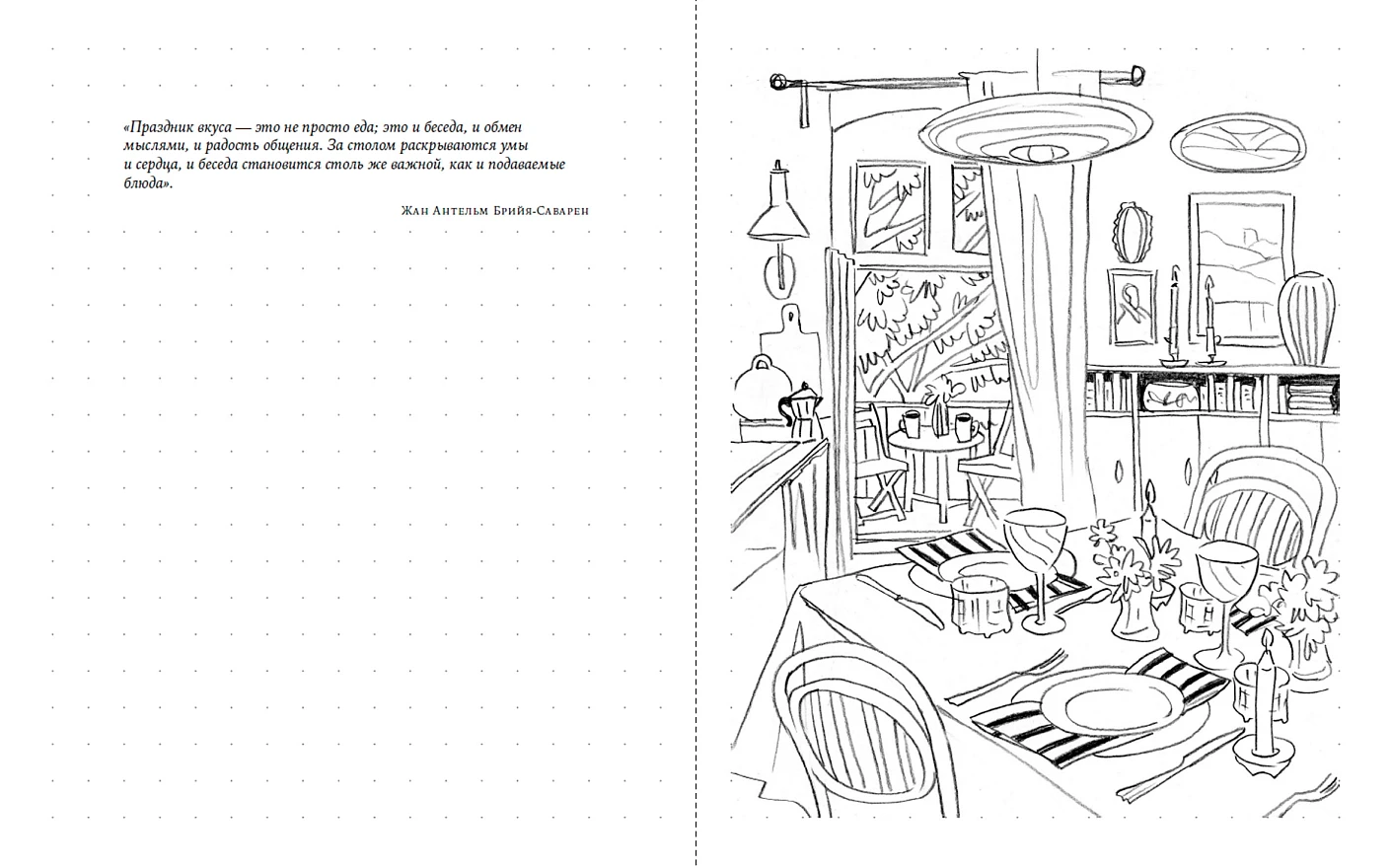 «Праздник вкуса — это не просто еда; это и беседа, и обмен мыслями, и радость общения. За столом раскрываются умы и сердца, и беседа становится столь же важной, как и подаваемые блюда».

Жан Антельм Брийя-Саварен