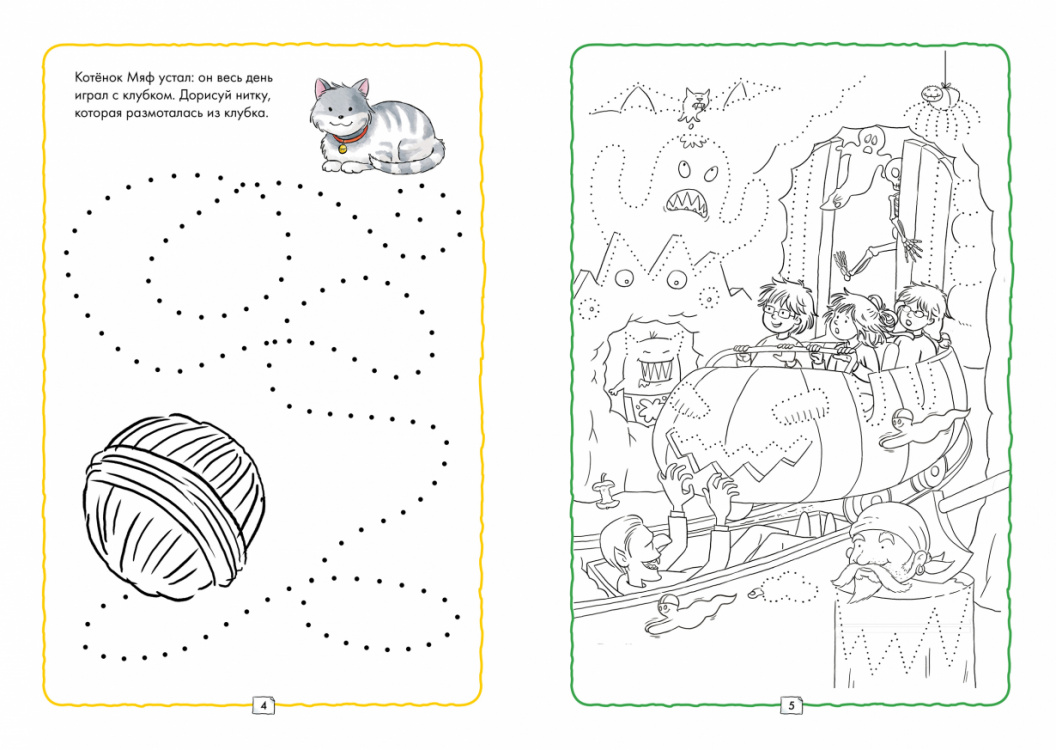 Котёнок Мяф устал: он весь день играл с клубком. Дорисуй нитку, которая размоталась из клубка.

4

5