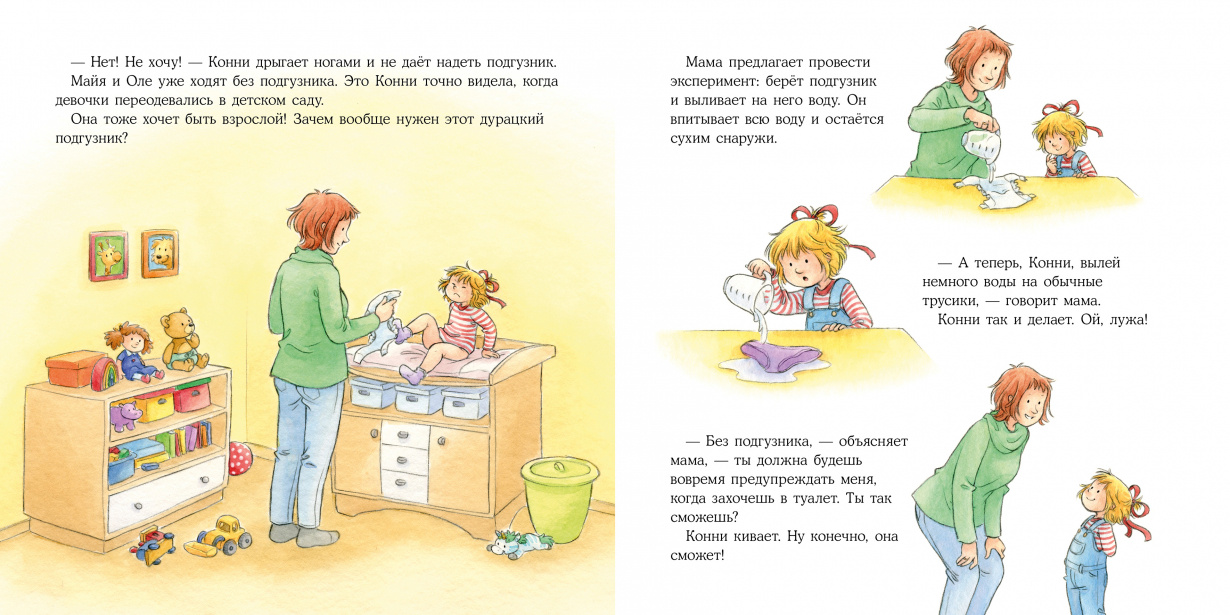 — Нет! Не хочу! — Конни дрыгает ногами и не даёт надеть подгузник.
Майя и Оле уже ходят без подгузника. Это Конни точно видела, когда девочки переодевались в детском саду.
Она тоже хочет быть взрослой! Зачем вообще нужен этот дурацкий подгузник?

Мама предлагает провести эксперимент: берёт подгузник и выливает на него воду. Он впитывает всю воду и остаётся сухим снаружи.

— А теперь, Конни, вылей немного воды на обычные трусики, — говорит мама.
Конни так и делает. Ой, лужа!

— Без подгузника, — объясняет мама, — ты должна будешь вовремя предупреждать меня, когда захочешь в туалет. Ты так сможешь?
Конни кивает. Ну конечно, она сможет!