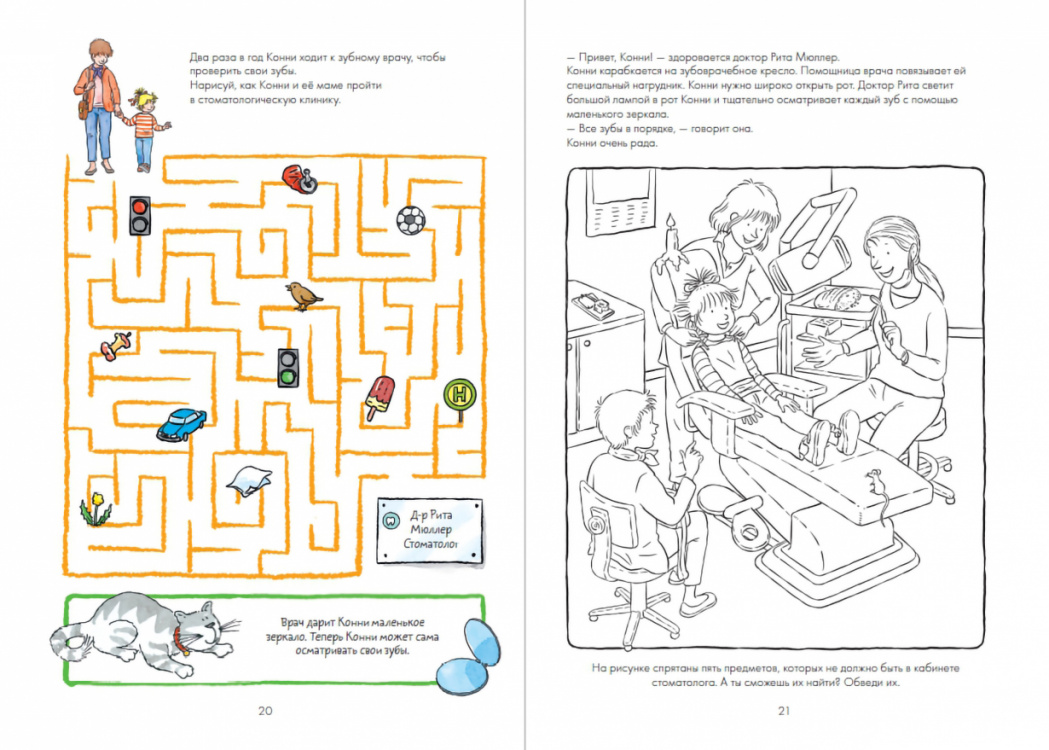 Два раза в год Конни ходит к зубному врачу, чтобы проверить свои зубы.
Нарисуй, как Конни и её маме пройти в стоматологическую клинику.

H

Д-р Рита Мюллер Стоматолог

Врач дарит Конни маленькое зеркало. Теперь Конни может сама осматривать свои зубы.

20

— Привет, Конни! — здоровается доктор Рита Мюллер.
Конни карабкается на зубоврачебное кресло. Помощница врача повязывает ей специальный нагрудник. Конни нужно широко открыть рот. Доктор Рита светит большой лампой в рот Конни и тщательно осматривает каждый зуб с помощью маленького зеркала.
— Все зубы в порядке, — говорит она.
Конни очень рада.

На рисунке спрятаны пять предметов, которых не должно быть в кабинете стоматолога. А ты сможешь их найти? Обведи их.

21