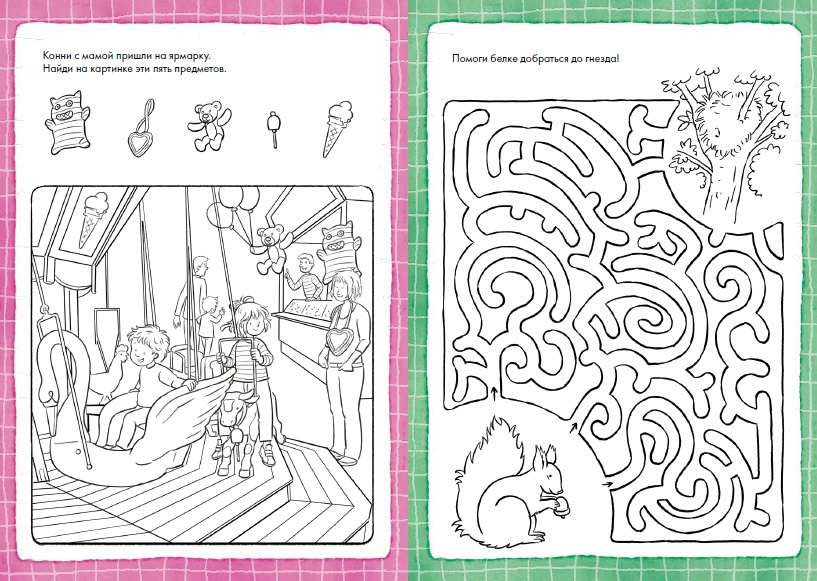 Конни с мамой пришли на ярмарку.
Найди на картинке эти пять предметов.

Помоги белке добраться до гнезда!