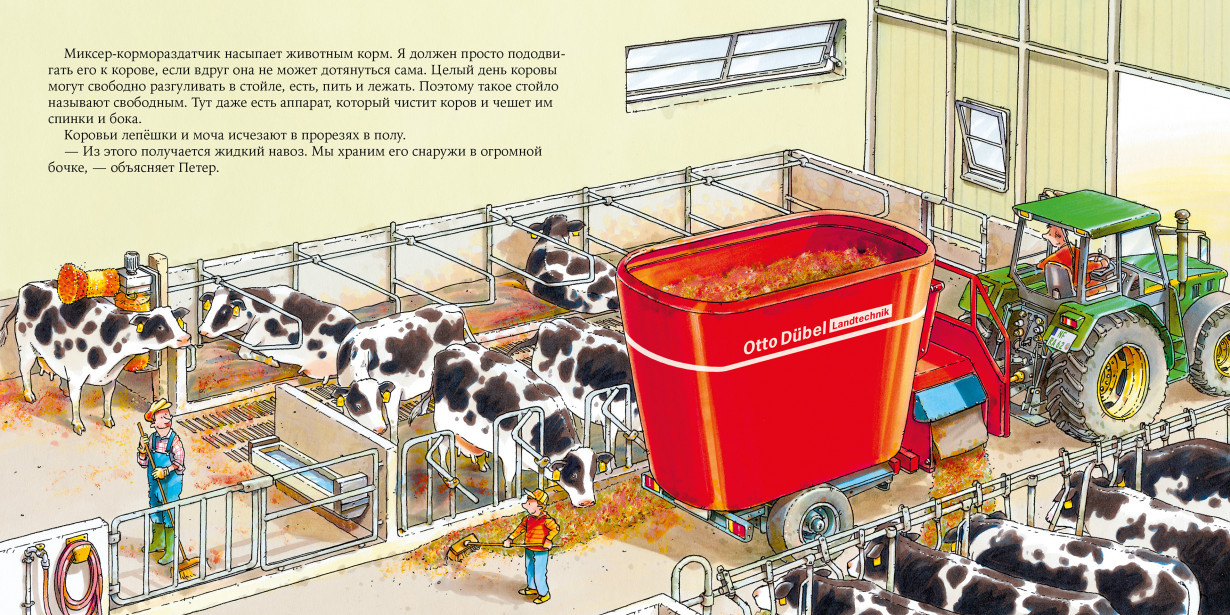 Миксер-кормораздатчик насыпает животным корм. Я должен просто пододвигать его к корове, если вдруг она не может дотянуться сама. Целый день коровы могут свободно разгуливать в стойле, есть, пить и лежать. Поэтому такое стойло называют свободным. Тут даже есть аппарат, который чистит коров и чешет им спинки и бока.

Коровьи лепёшки и моча исчезают в прорезях в полу.

— Из этого получается жидкий навоз. Мы храним его снаружи в огромной бочке, — объясняет Петер.

Otto Dübel Landtechnik