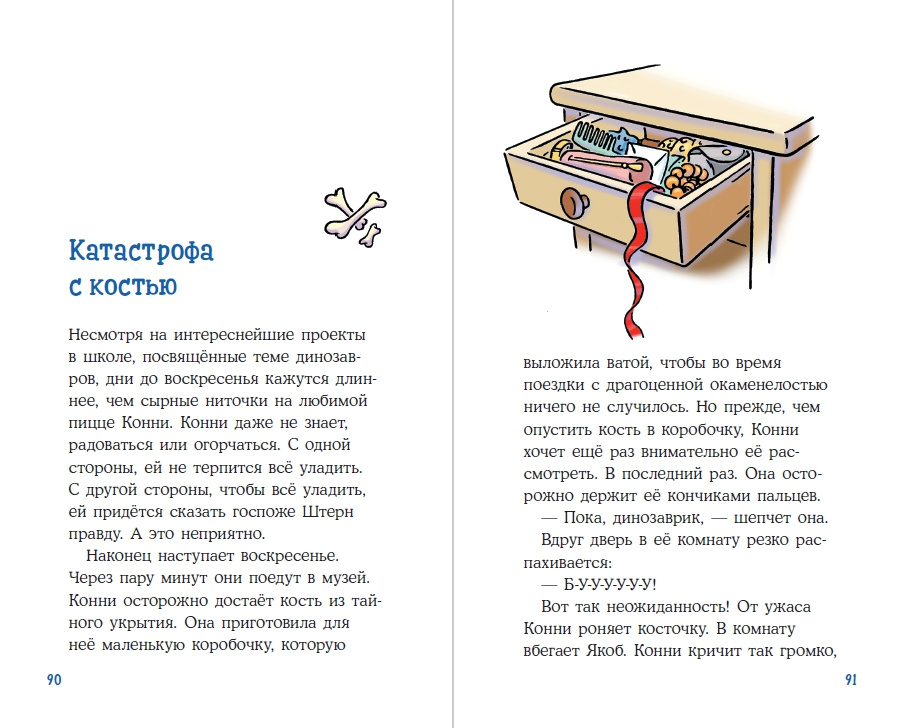 Катастрофа с костью

Несмотря на интереснейшие проекты в школе, посвящённые теме динозавров, дни до воскресенья кажутся длиннее, чем сырные ниточки на любимой пицце Конни. Конни даже не знает, радоваться или огорчаться. С одной стороны, ей не терпится всё уладить. С другой стороны, чтобы всё уладить, ей придётся сказать госпоже Штерн правду. А это неприятно.

Наконец наступает воскресенье. Через пару минут они поедут в музей. Конни осторожно достаёт кость из тайного укрытия. Она приготовила для неё маленькую коробочку, которую

90

выложила ватой, чтобы во время поездки с драгоценной окаменелостью ничего не случилось. Но прежде, чем опустить кость в коробочку, Конни хочет ещё раз внимательно её рассмотреть. В последний раз. Она осторожно держит её кончиками пальцев.

— Пока, динозаврик, — шепчет она.

Вдруг дверь в её комнату резко распахивается:

— Б-у-у-у-у-у-у!

Вот так неожиданность! От ужаса Конни роняет косточку. В комнату вбегает Якоб. Конни кричит так громко,

91