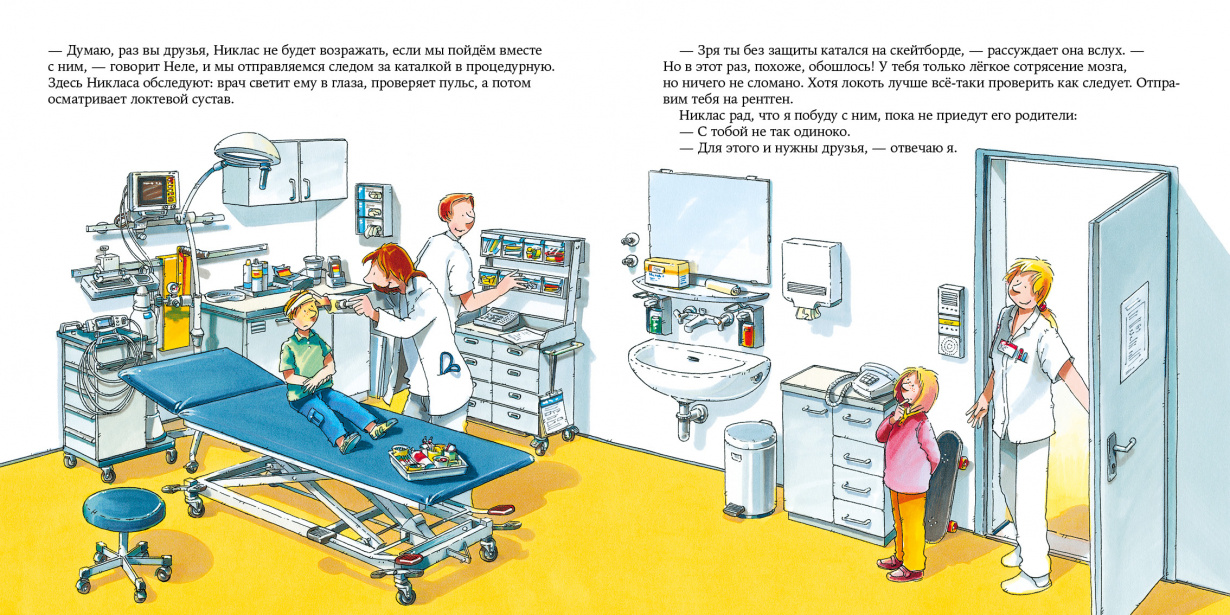 — Думаю, раз вы друзья, Никлас не будет возражать, если мы пойдём вместе с ним, — говорит Неле, и мы отправляемся следом за каталкой в процедурную. Здесь Никласа обследуют: врач светит ему в глаза, проверяет пульс, а потом осматривает локтевой сустав.

— Зря ты без защиты катался на скейтборде, — рассуждает она вслух. — Но в этот раз, похоже, обошлось! У тебя только лёгкое сотрясение мозга, но ничего не сломано. Хотя локоть лучше всё-таки проверить как следует. Отправим тебя на рентген.

Никлас рад, что я побуду с ним, пока не приедут его родители:
— С тобой не так одиноко.
— Для этого и нужны друзья, — отвечаю я.