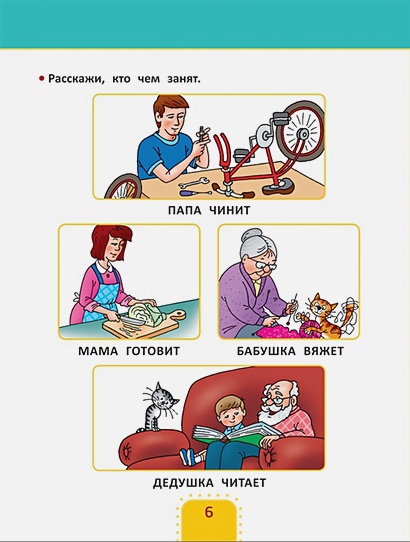 • Расскажи, кто чем занят.

ПАПА ЧИНИТ

МАМА ГОТОВИТ

БАБУШКА ВЯЖЕТ

ДЕДУШКА ЧИТАЕТ

6