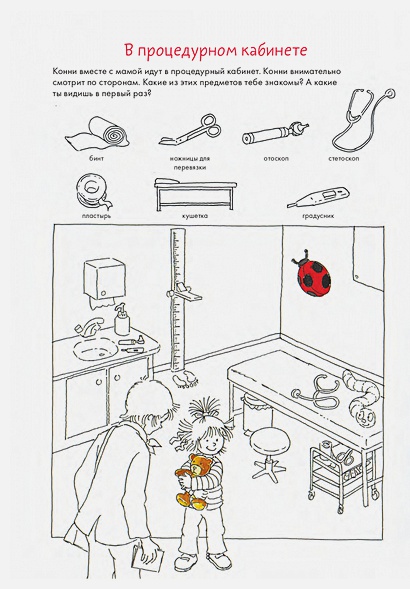 В процедурном кабинете

Конни вместе с мамой идут в процедурный кабинет. Конни внимательно смотрит по сторонам. Какие из этих предметов тебе знакомы? А какие ты видишь в первый раз?

бинт

ножницы для перевязки

отоскоп

стетоскоп

пластырь

кушетка

градусник