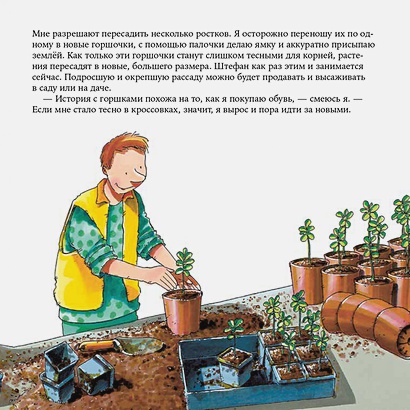 Мне разрешают пересадить несколько ростков. Я осторожно переношу их по одному в новые горшочки, с помощью палочки делаю ямку и аккуратно присыпаю землёй. Как только эти горшочки станут слишком тесными для корней, растения пересадят в новые, большего размера. Штефан как раз этим и занимается сейчас. Подросшую и окрепшую рассаду можно будет продавать и высаживать в саду или на даче.

— История с горшками похожа на то, как я покупаю обувь, — смеюсь я. — Если мне стало тесно в кроссовках, значит, я вырос и пора идти за новыми.