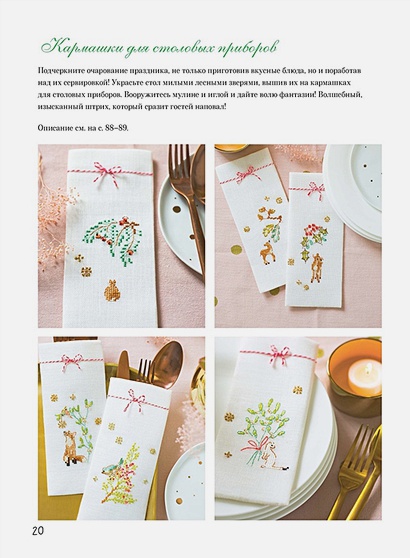 Кармашки для столовых приборов

Подчеркните очарование праздника, не только приготовив вкусные блюда, но и поработав над их сервировкой! Украсьте стол милыми лесными зверями, вышив их на кармашках для столовых приборов. Вооружитесь мулине и иглой и дайте волю фантазии! Волшебный, изысканный штрих, который сразит гостей наповал!

Описание см. на с. 88–89.

20