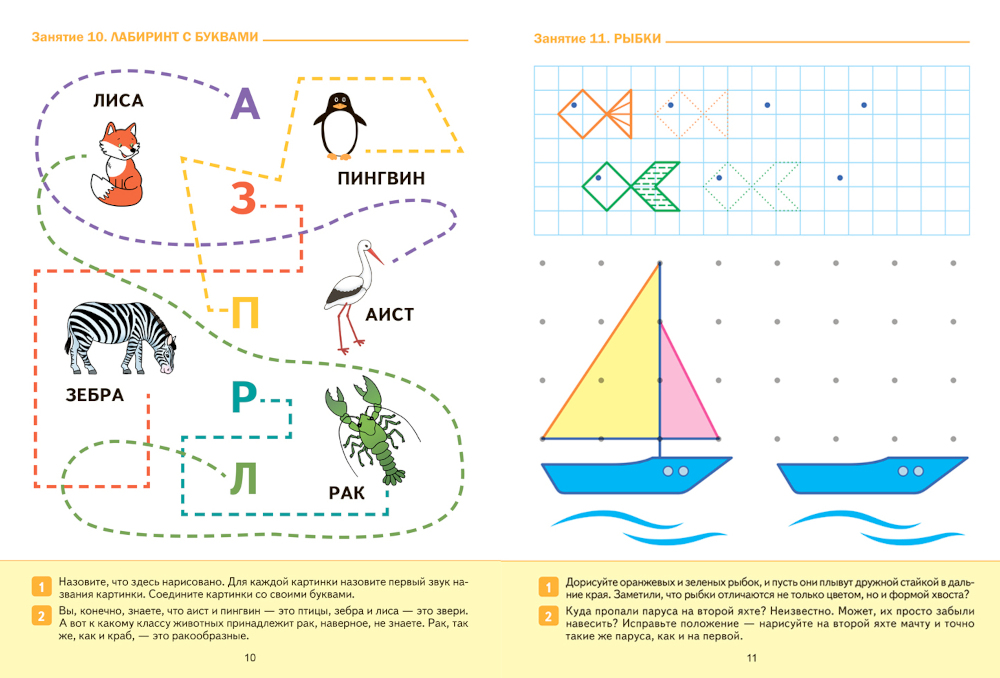 Занятие 10. ЛАБИРИНТ С БУКВАМИ

ЛИСА

А

ПИНГВИН

З

АИСТ

П

ЗЕБРА

Р

Л

РАК

1 Назовите, что здесь нарисовано. Для каждой картинки назовите первый звук названия картинки. Соедините картинки со своими буквами.

2 Вы, конечно, знаете, что аист и пингвин — это птицы, зебра и лиса — это звери. А вот к какому классу животных принадлежит рак, наверное, не знаете. Рак, так же, как и краб, — это ракообразные.

10

Занятие 11. РЫБКИ

1 Дорисуйте оранжевых и зеленых рыбок, и пусть они плывут дружной стайкой в дальние края. Заметили, что рыбки отличаются не только цветом, но и формой хвоста?

2 Куда пропали паруса на второй яхте? Неизвестно. Может, их просто забыли навесить? Исправьте положение — нарисуйте на второй яхте мачту и точно такие же паруса, как и на первой.

11