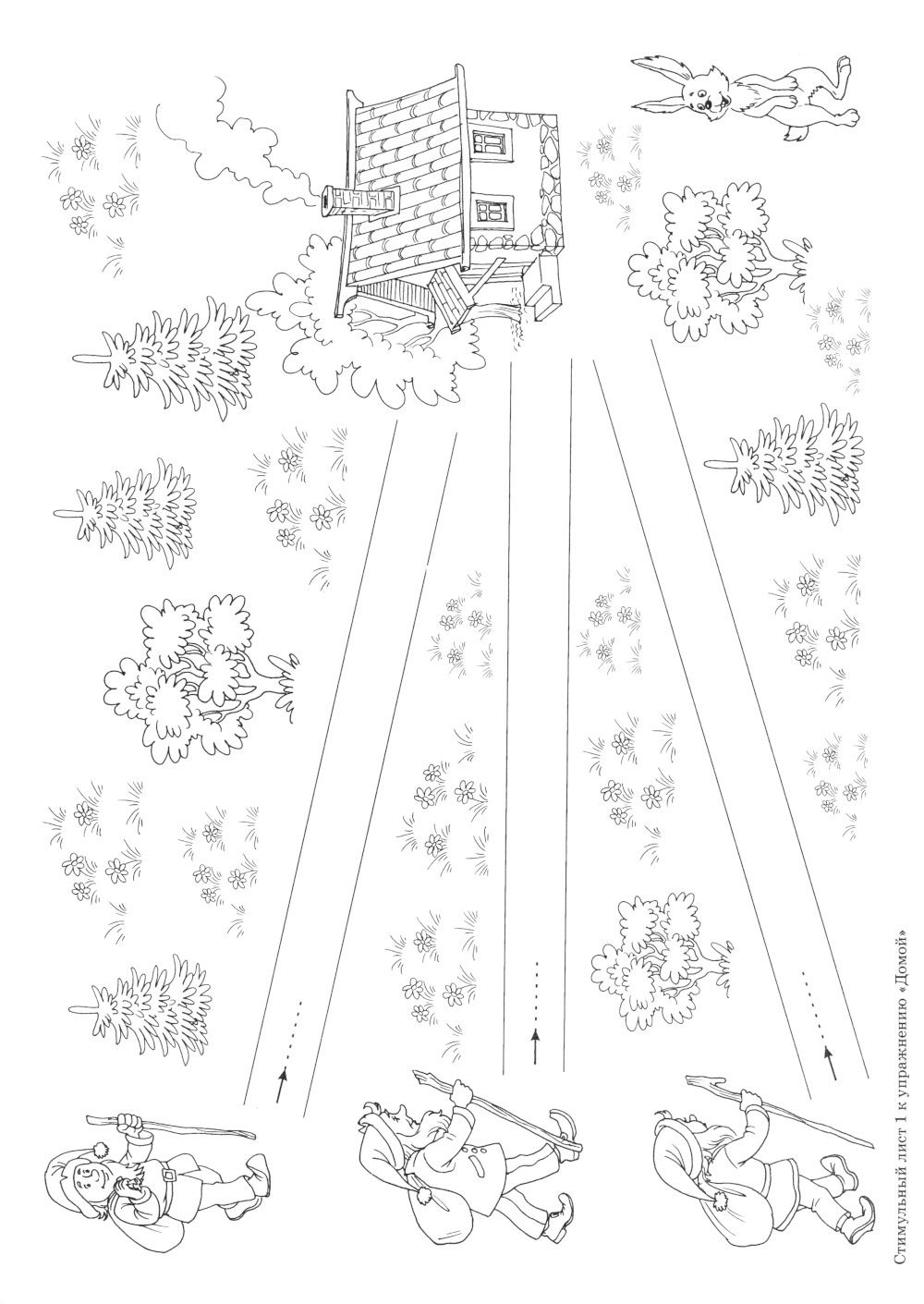 Стимульный лист 1 к упражнению «Домой»