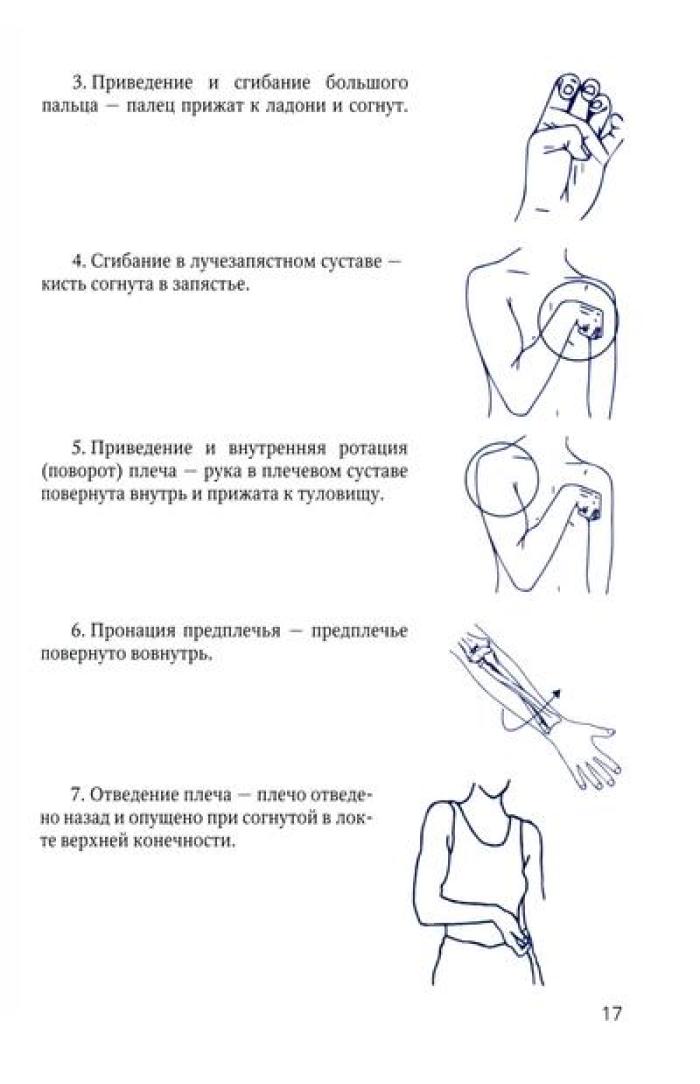 3. Приведение и сгибание большого пальца — палец прижат к ладони и согнут.

4. Сгибание в лучезапястном суставе — кисть согнута в запястье.

5. Приведение и внутренняя ротация (поворот) плеча — рука в плечевом суставе повернута внутрь и прижата к туловищу.

6. Пронация предплечья — предплечье повернуто вовнутрь.

7. Отведение плеча — плечо отведено назад и опущено при согнутой в локте верхней конечности.

17