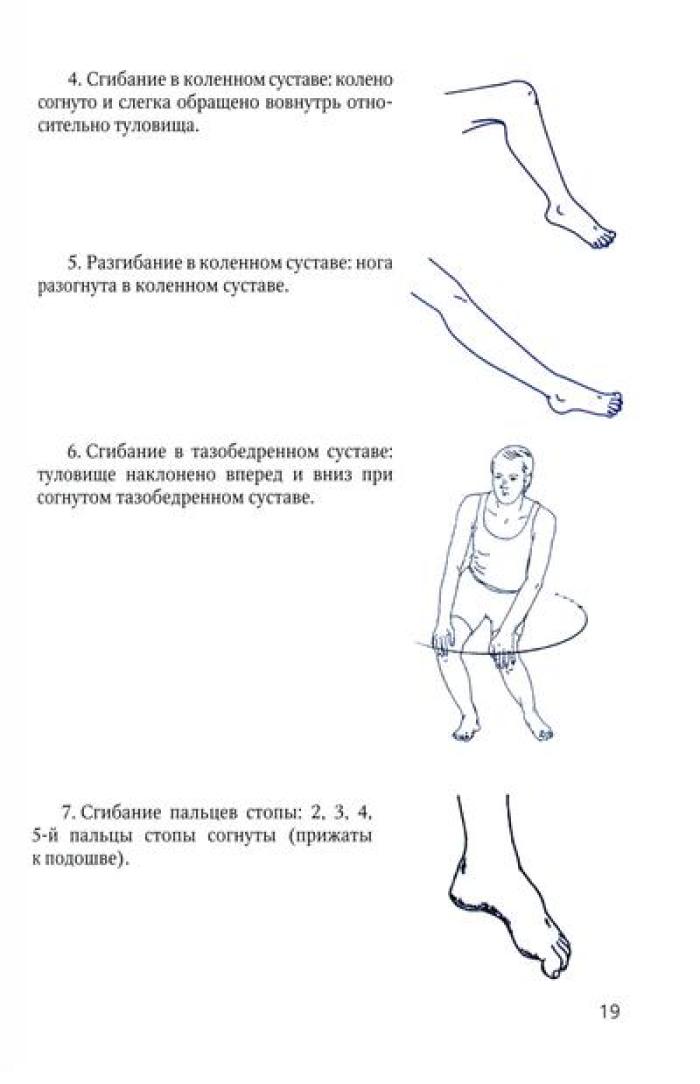 4. Сгибание в коленном суставе: колено согнуто и слегка обращено вовнутрь относительно туловища.

5. Разгибание в коленном суставе: нога разогнута в коленном суставе.

6. Сгибание в тазобедренном суставе: туловище наклонено вперед и вниз при согнутом тазобедренном суставе.

7. Сгибание пальцев стопы: 2, 3, 4, 5-й пальцы стопы согнуты (прижаты к подошве).

19