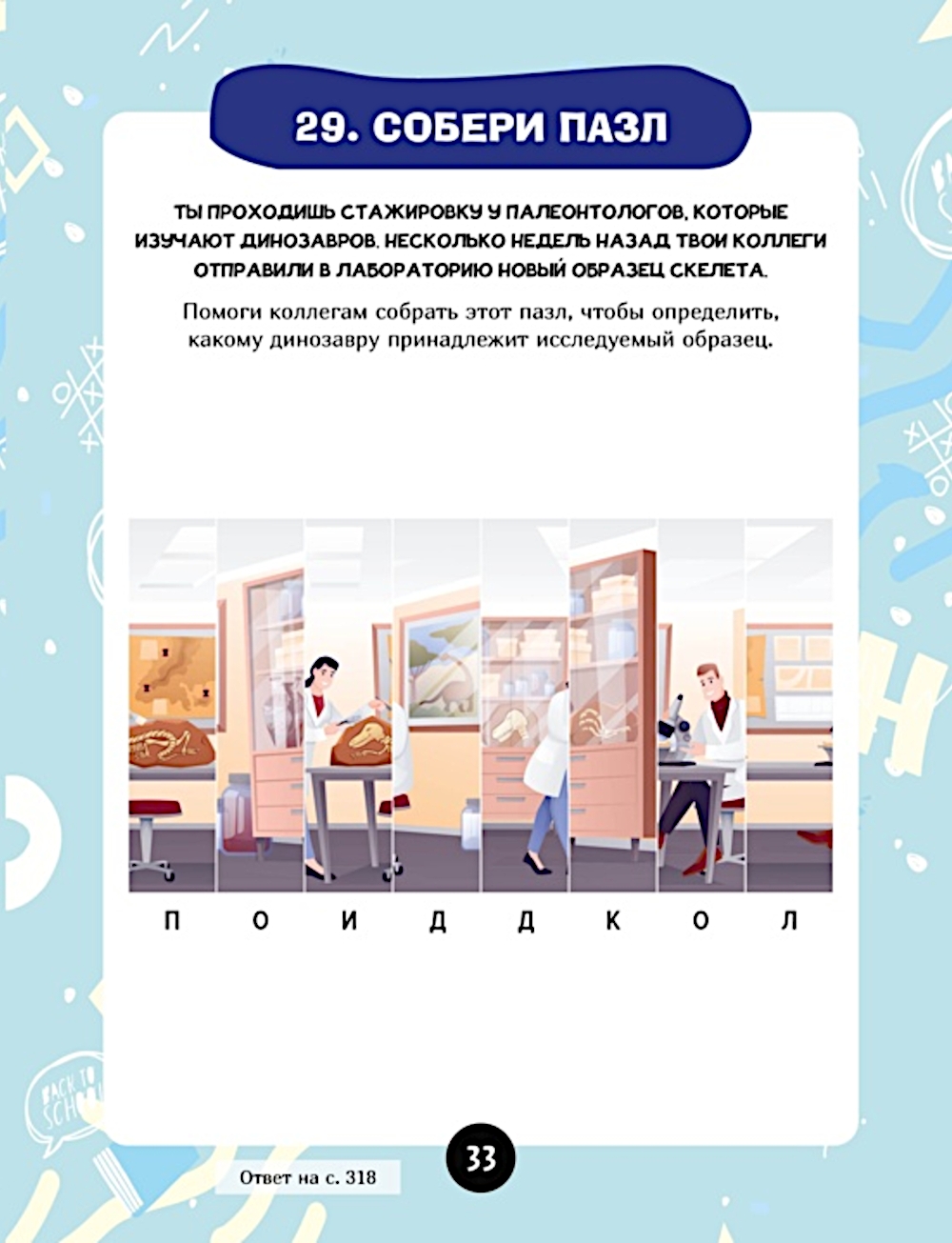 29. СОБЕРИ ПАЗЛ

ТЫ ПРОХОДИШЬ СТАЖИРОВКУ У ПАЛЕОНТОЛОГОВ, КОТОРЫЕ ИЗУЧАЮТ ДИНОЗАВРОВ. НЕСКОЛЬКО НЕДЕЛЬ НАЗАД ТВОИ КОЛЛЕГИ ОТПРАВИЛИ В ЛАБОРАТОРИЮ НОВЫЙ ОБРАЗЕЦ СКЕЛЕТА.

Помоги коллегам собрать этот пазл, чтобы определить, какому динозавру принадлежит исследуемый образец.

П О И Д Д К О Л

BACK TO SCHOOL

Ответ на с. 318

33