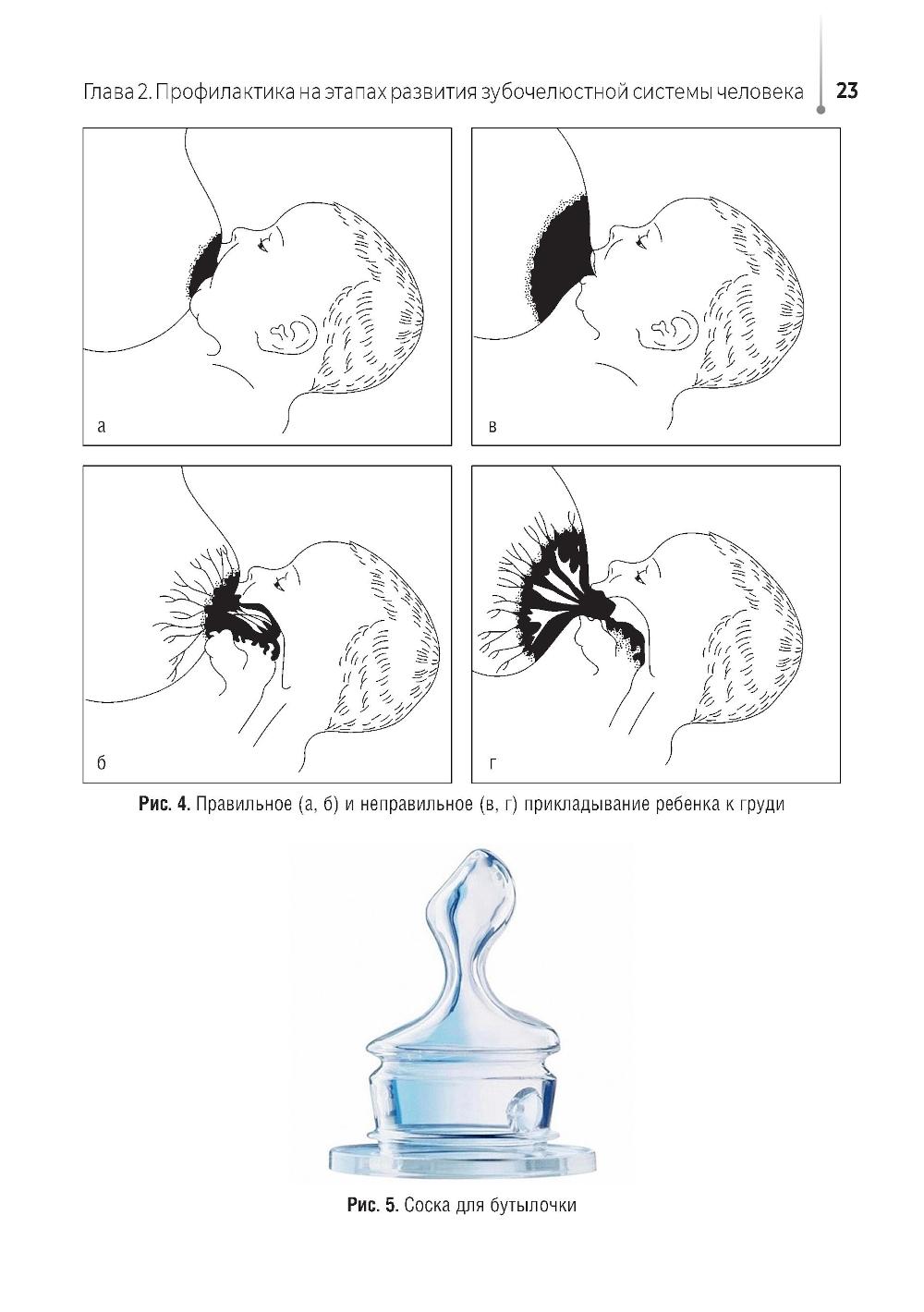 Глава 2. Профилактика на этапах развития зубочелюстной системы человека 23

а

в

б

г

Рис. 4. Правильное (а, б) и неправильное (в, г) прикладывание ребенка к груди

Рис. 5. Соска для бутылочки