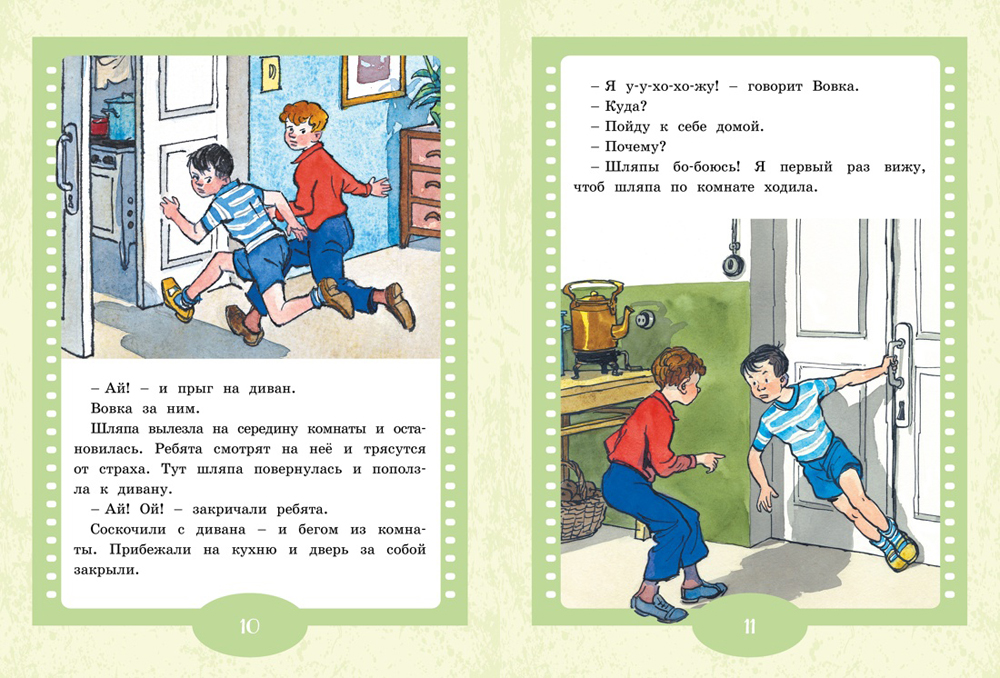 – Ай! – и прыг на диван.

Вовка за ним.

Шляпа вылезла на середину комнаты и остановилась. Ребята смотрят на неё и трясутся от страха. Тут шляпа повернулась и поползла к дивану.

– Ай! Ой! – закричали ребята.

Соскочили с дивана – и бегом из комнаты. Прибежали на кухню и дверь за собой закрыли.

10

– Я у-у-хо-хо-жу! – говорит Вовка.

– Куда?

– Пойду к себе домой.

– Почему?

– Шляпы бо-боюсь! Я первый раз вижу, чтоб шляпа по комнате ходила.

11