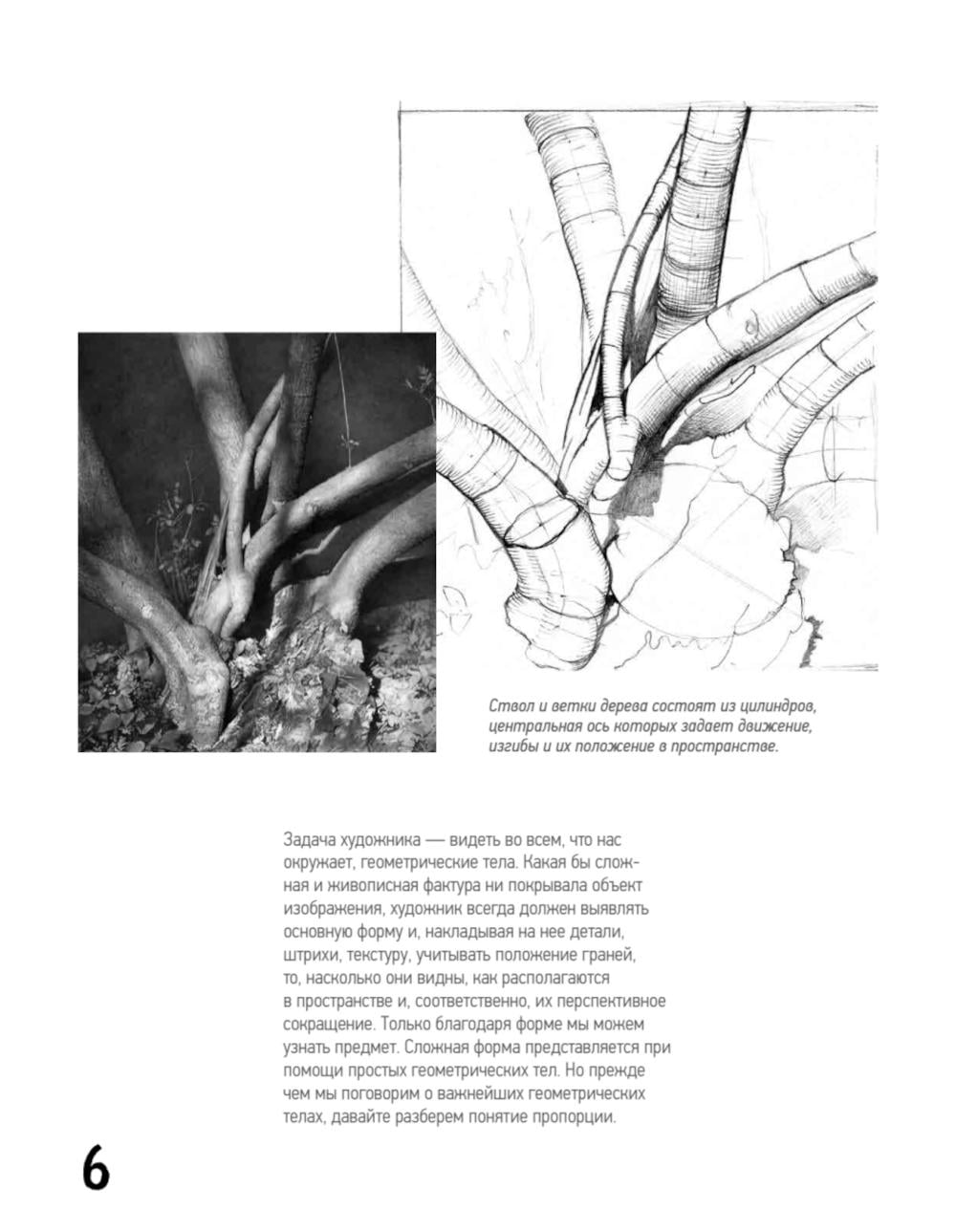 Ствол и ветки дерева состоят из цилиндров, центральная ось которых задает движение, изгибы и их положение в пространстве.

Задача художника — видеть во всем, что нас окружает, геометрические тела. Какая бы сложная и живописная фактура ни покрывала объект изображения, художник всегда должен выявлять основную форму и, накладывая на нее детали, штрихи, текстуру, учитывать положение граней, то, насколько они видны, как располагаются в пространстве и, соответственно, их перспективное сокращение. Только благодаря форме мы можем узнать предмет. Сложная форма представляется при помощи простых геометрических тел. Но прежде чем мы поговорим о важнейших геометрических телах, давайте разберем понятие пропорции.

6