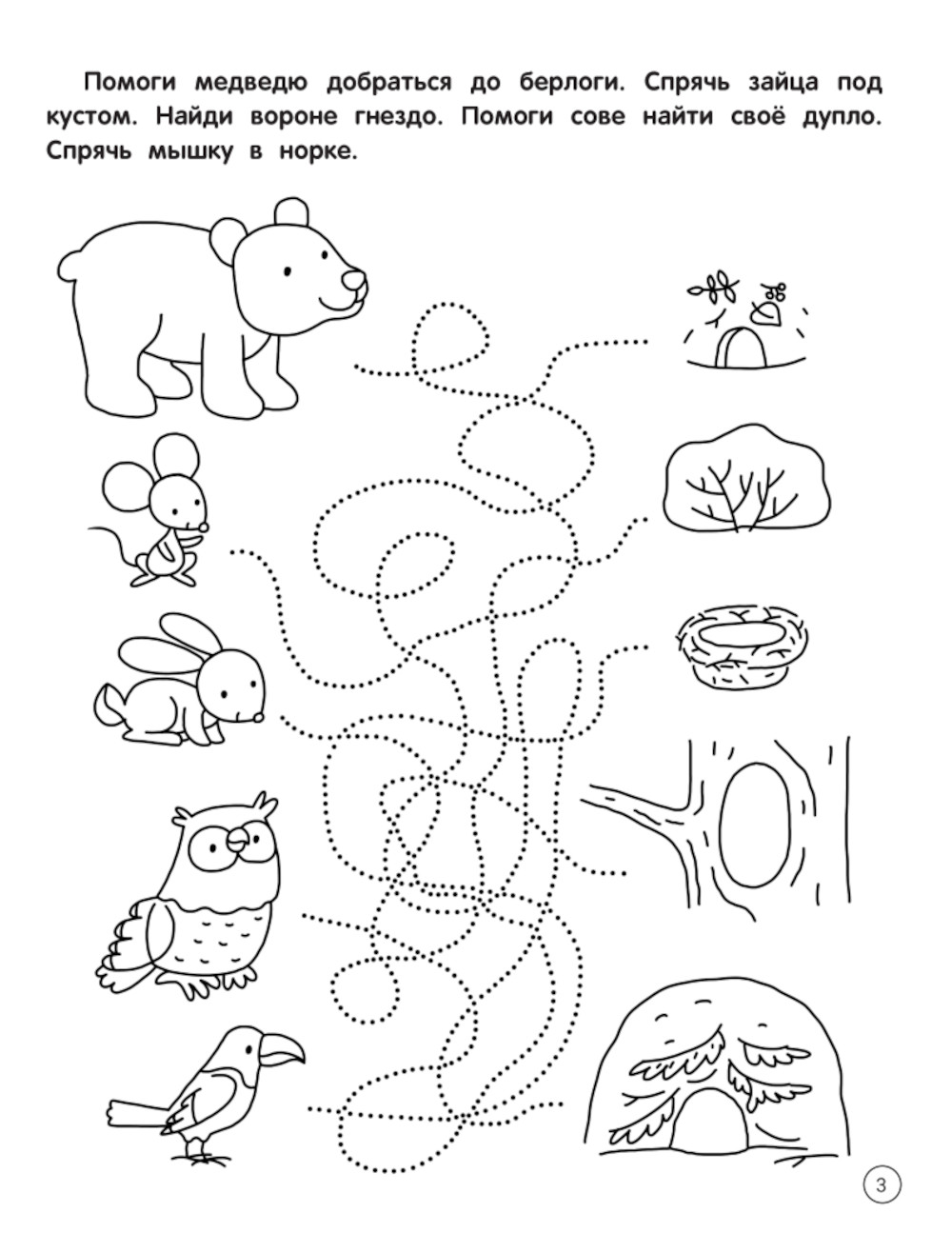 Помоги медведю добраться до берлоги. Спрячь зайца под кустом. Найди вороне гнездо. Помоги сове найти своё дупло. Спрячь мышку в норке.

3