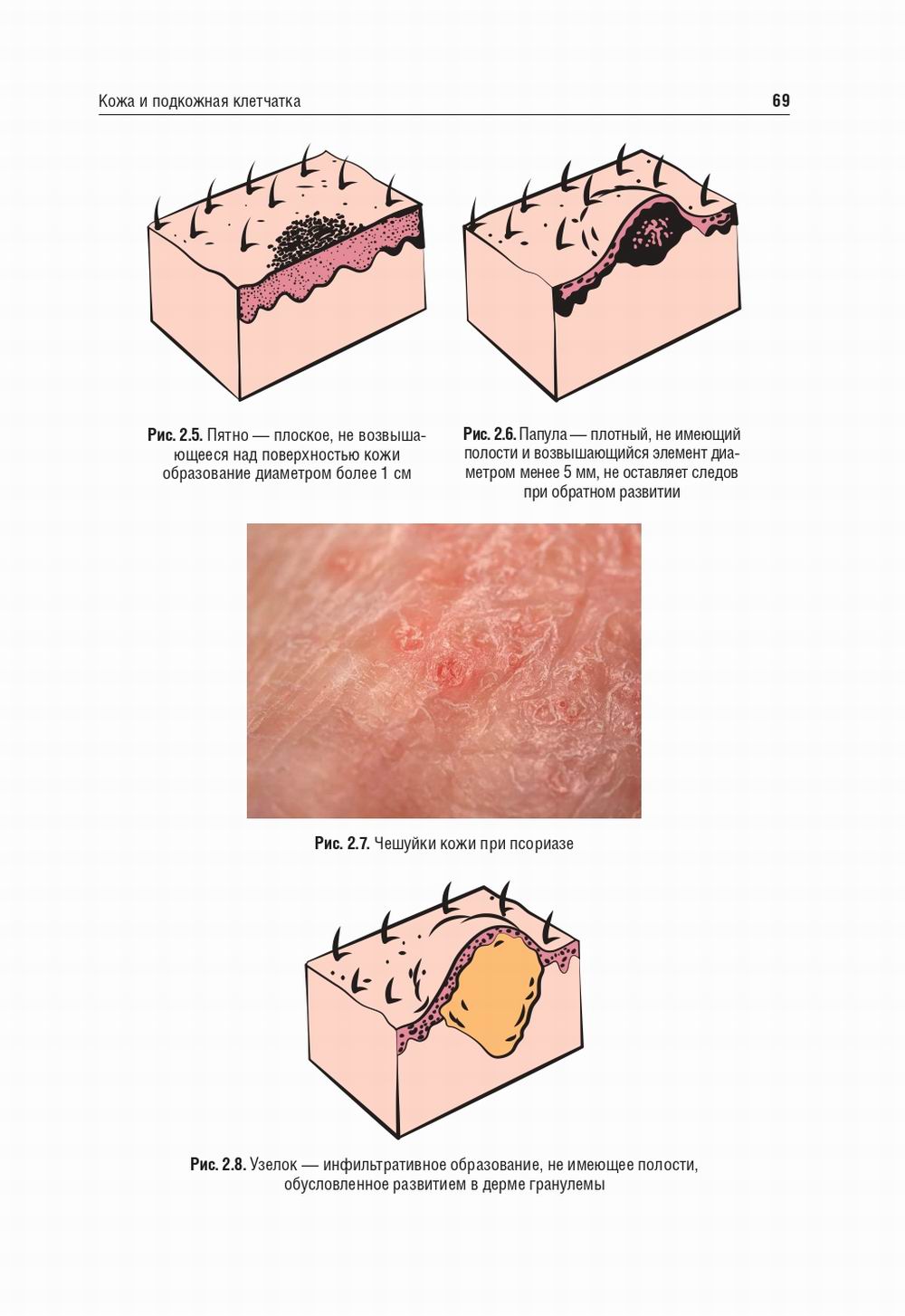 Кожа и подкожная клетчатка 69

Рис. 2.5. Пятно — плоское, не возвышающееся над поверхностью кожи образование диаметром более 1 см

Рис. 2.6. Папула — плотный, не имеющий полости и возвышающийся элемент диаметром менее 5 мм, не оставляет следов при обратном развитии

Рис. 2.7. Чешуйки кожи при псориазе

Рис. 2.8. Узелок — инфильтративное образование, не имеющее полости, обусловленное развитием в дерме гранулемы