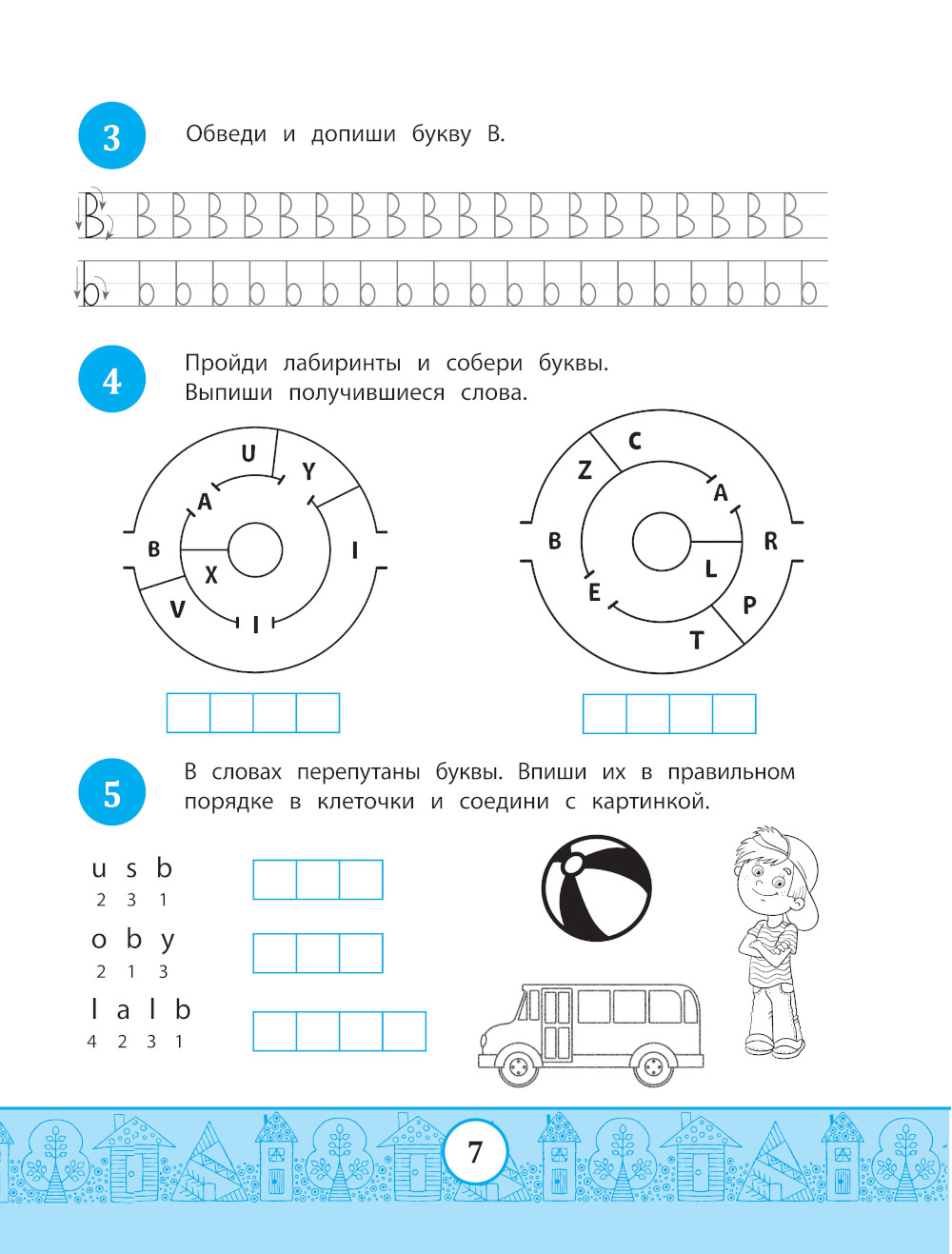 3

Обведи и допиши букву B.

B B B B B B B B B B B B B B B B B B B B

b b b b b b b b b b b b b b b b b b b b

4

Пройди лабиринты и собери буквы.
Выпиши получившиеся слова.

U Y A B I X V I

C Z A B R L E P T

5

В словах перепутаны буквы. Впиши их в правильном порядке в клеточки и соедини с картинкой.

u s b
2 3 1

o b y
2 1 3

l a l b
4 2 3 1

7