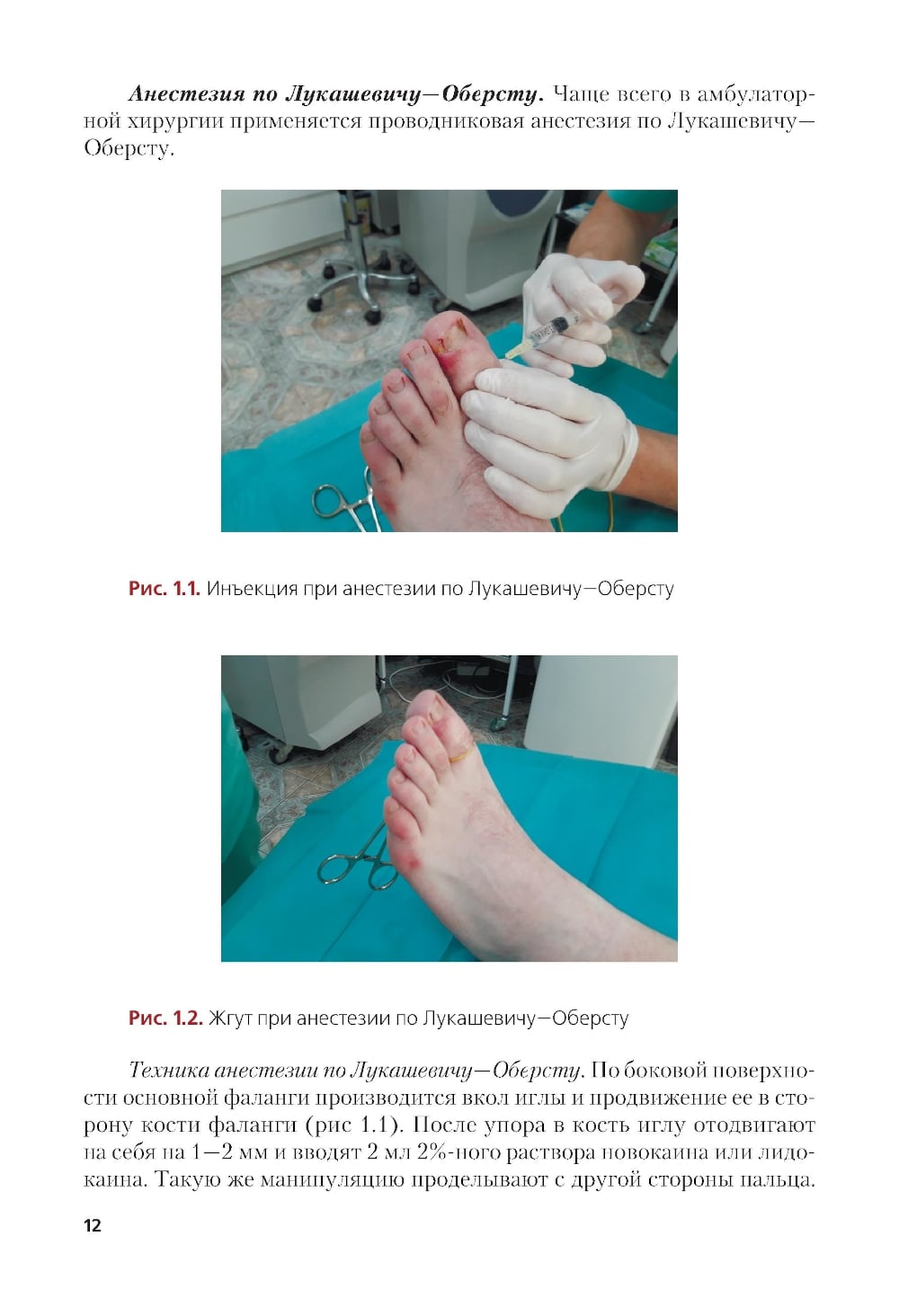 Анестезия по Лукашевичу—Оберсту. Чаще всего в амбулаторной хирургии применяется проводниковая анестезия по Лукашевичу—Оберсту.

Рис. 1.1. Инъекция при анестезии по Лукашевичу—Оберсту

Рис. 1.2. Жгут при анестезии по Лукашевичу—Оберсту

Техника анестезии по Лукашевичу—Оберсту. По боковой поверхности основной фаланги производится вкол иглы и продвижение ее в сторону кости фаланги (рис 1.1). После упора в кость иглу отодвигают на себя на 1—2 мм и вводят 2 мл 2%-ного раствора новокаина или лидокаина. Такую же манипуляцию проделывают с другой стороны пальца.

12