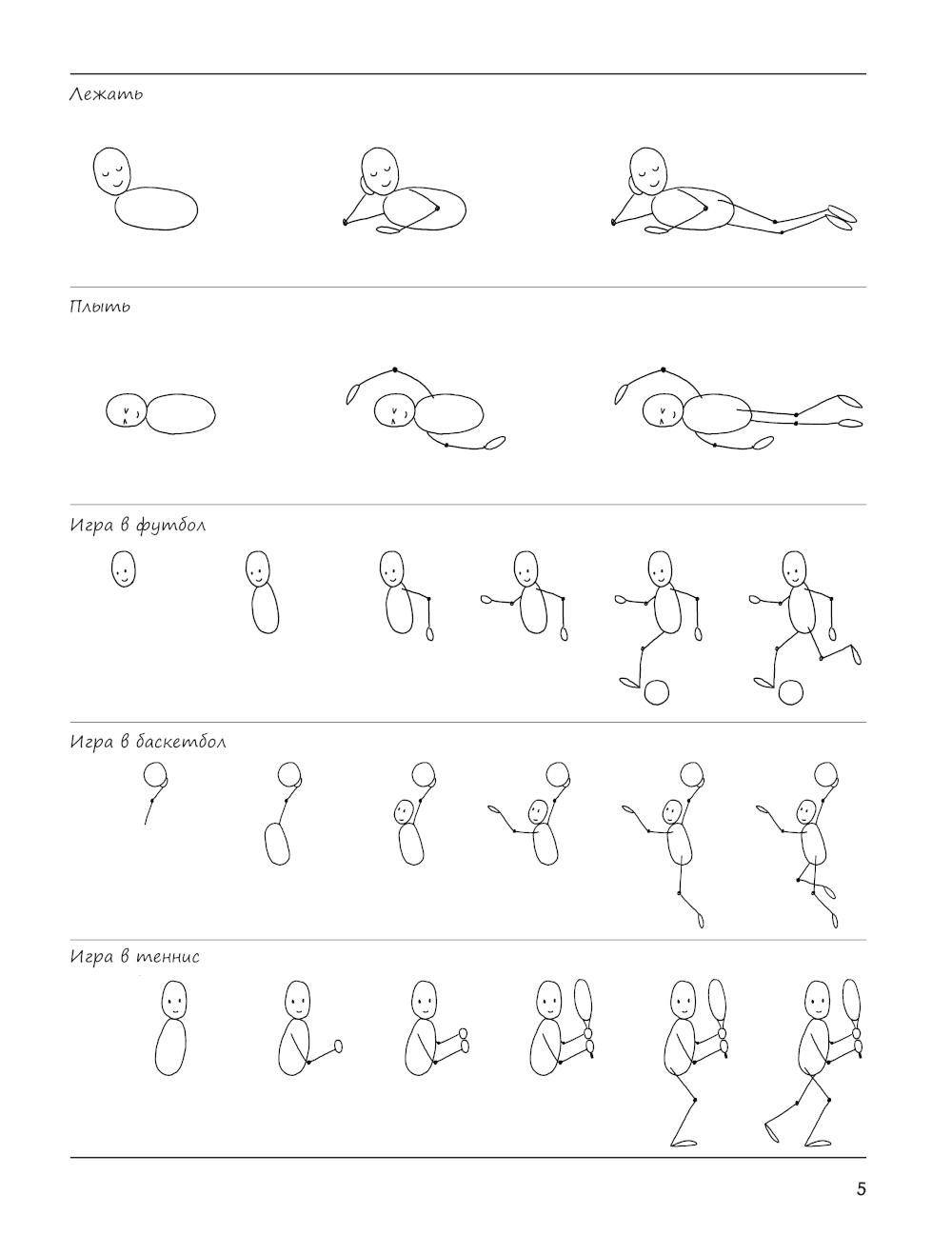 Лежать

Плыть

Игра в футбол

Игра в баскетбол

Игра в теннис

5