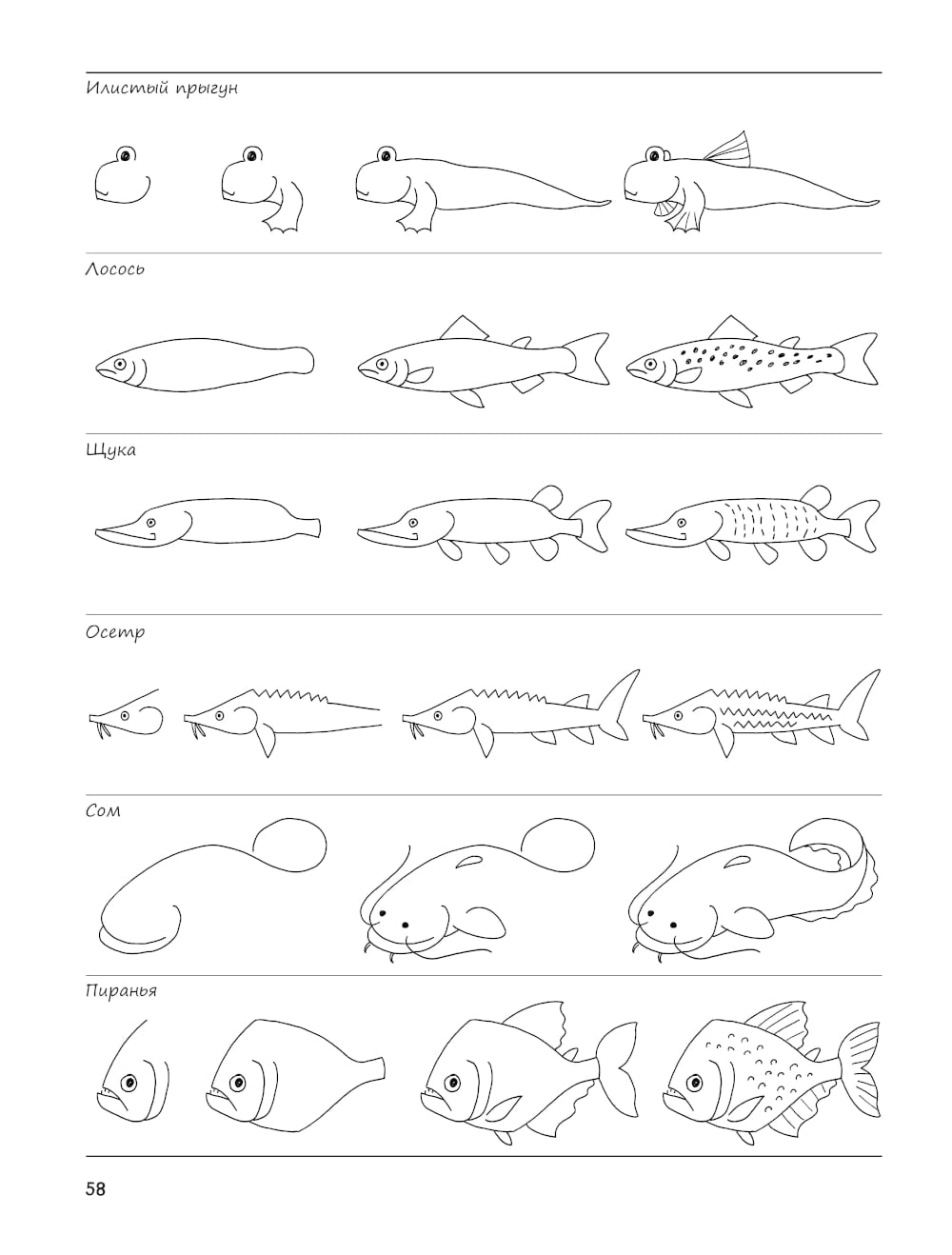 Илистый прыгун

Лосось

Щука

Осетр

Сом

Пиранья

58