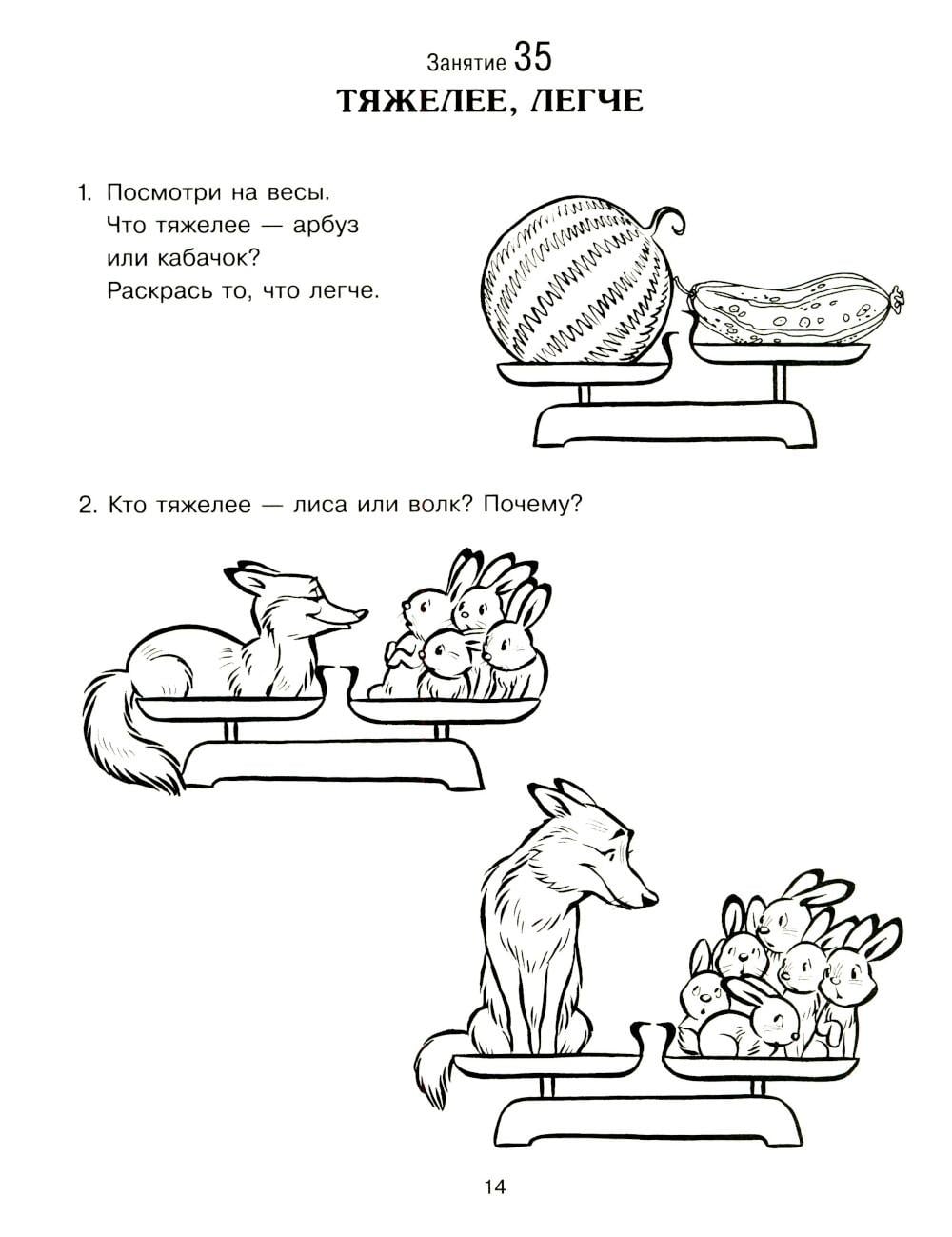 Занятие 35
ТЯЖЕЛЕЕ, ЛЕГЧЕ

1. Посмотри на весы.
Что тяжелее — арбуз или кабачок?
Раскрась то, что легче.

2. Кто тяжелее — лиса или волк? Почему?

14