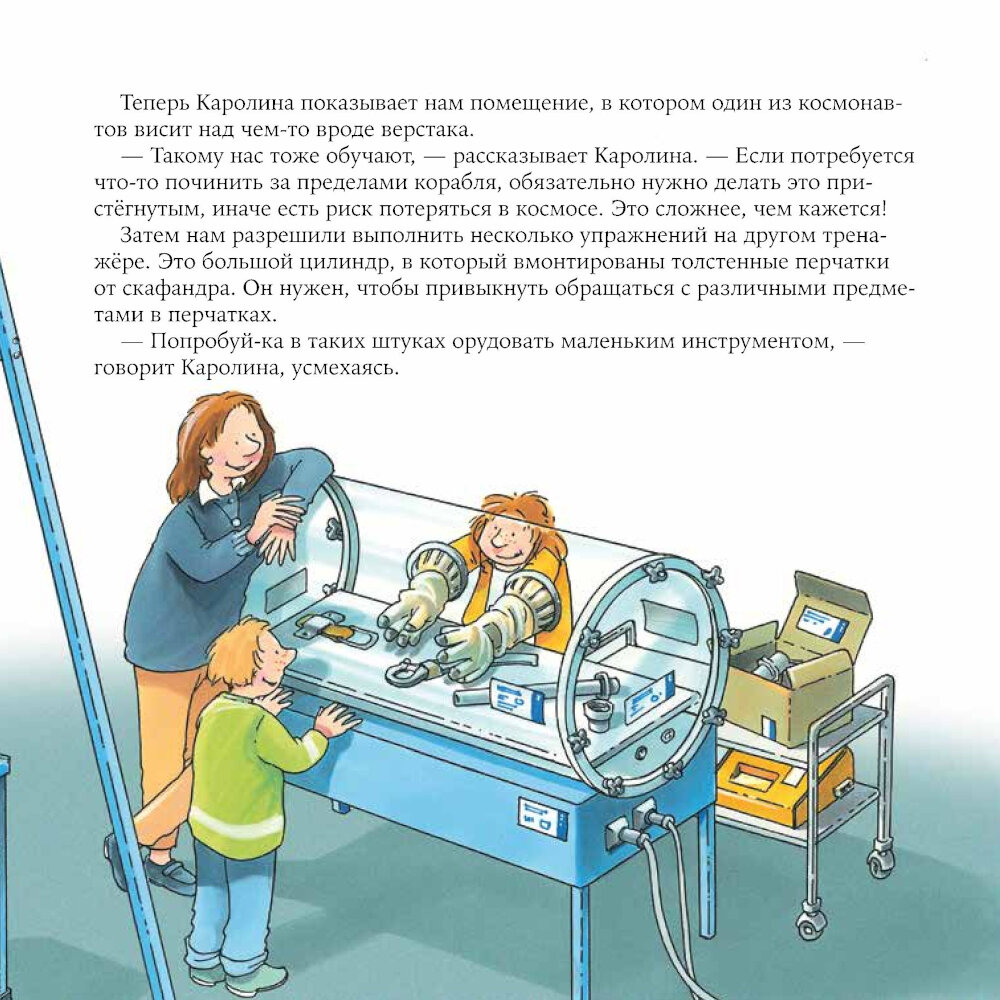 Теперь Каролина показывает нам помещение, в котором один из космонавтов висит над чем-то вроде верстака.

— Такому нас тоже обучают, — рассказывает Каролина. — Если потребуется что-то починить за пределами корабля, обязательно нужно делать это пристёгнутым, иначе есть риск потеряться в космосе. Это сложнее, чем кажется!

Затем нам разрешили выполнить несколько упражнений на другом тренажёре. Это большой цилиндр, в который вмонтированы толстенные перчатки от скафандра. Он нужен, чтобы привыкнуть обращаться с различными предметами в перчатках.

— Попробуй-ка в таких штуках орудовать маленьким инструментом, — говорит Каролина, усмехаясь.