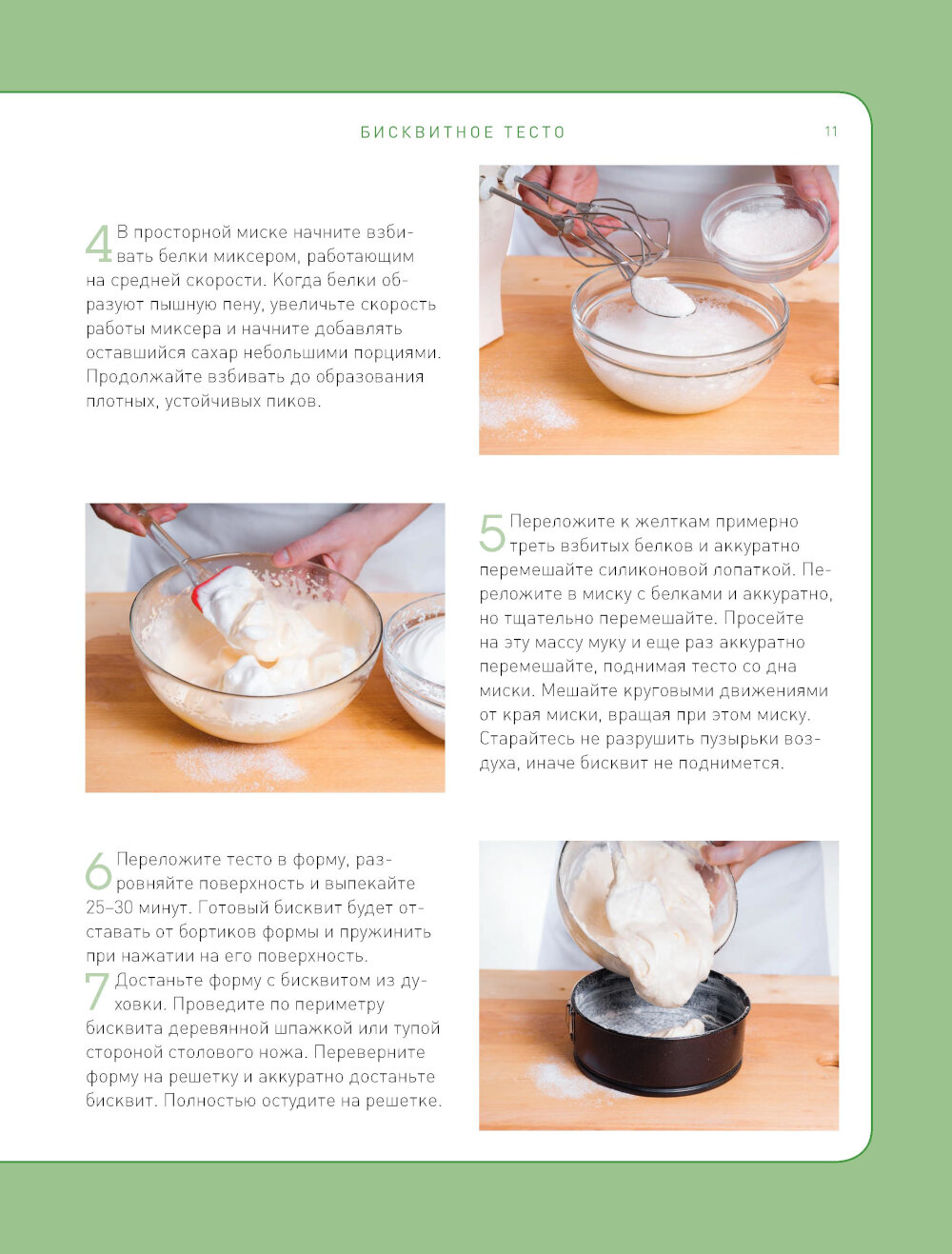 БИСКВИТНОЕ ТЕСТО 11

4 В просторной миске начните взбивать белки миксером, работающим на средней скорости. Когда белки образуют пышную пену, увеличьте скорость работы миксера и начните добавлять оставшийся сахар небольшими порциями. Продолжайте взбивать до образования плотных, устойчивых пиков.

5 Переложите к желткам примерно треть взбитых белков и аккуратно перемешайте силиконовой лопаткой. Переложите в миску с белками и аккуратно, но тщательно перемешайте. Просейте на эту массу муку и еще раз аккуратно перемешайте, поднимая тесто со дна миски. Мешайте круговыми движениями от края миски, вращая при этом миску. Старайтесь не разрушить пузырьки воздуха, иначе бисквит не поднимется.

6 Переложите тесто в форму, разровняйте поверхность и выпекайте 25–30 минут. Готовый бисквит будет отставать от бортиков формы и пружинить при нажатии на его поверхность.

7 Достаньте форму с бисквитом из духовки. Проведите по периметру бисквита деревянной шпажкой или тупой стороной столового ножа. Переверните форму на решетку и аккуратно достаньте бисквит. Полностью остудите на решетке.