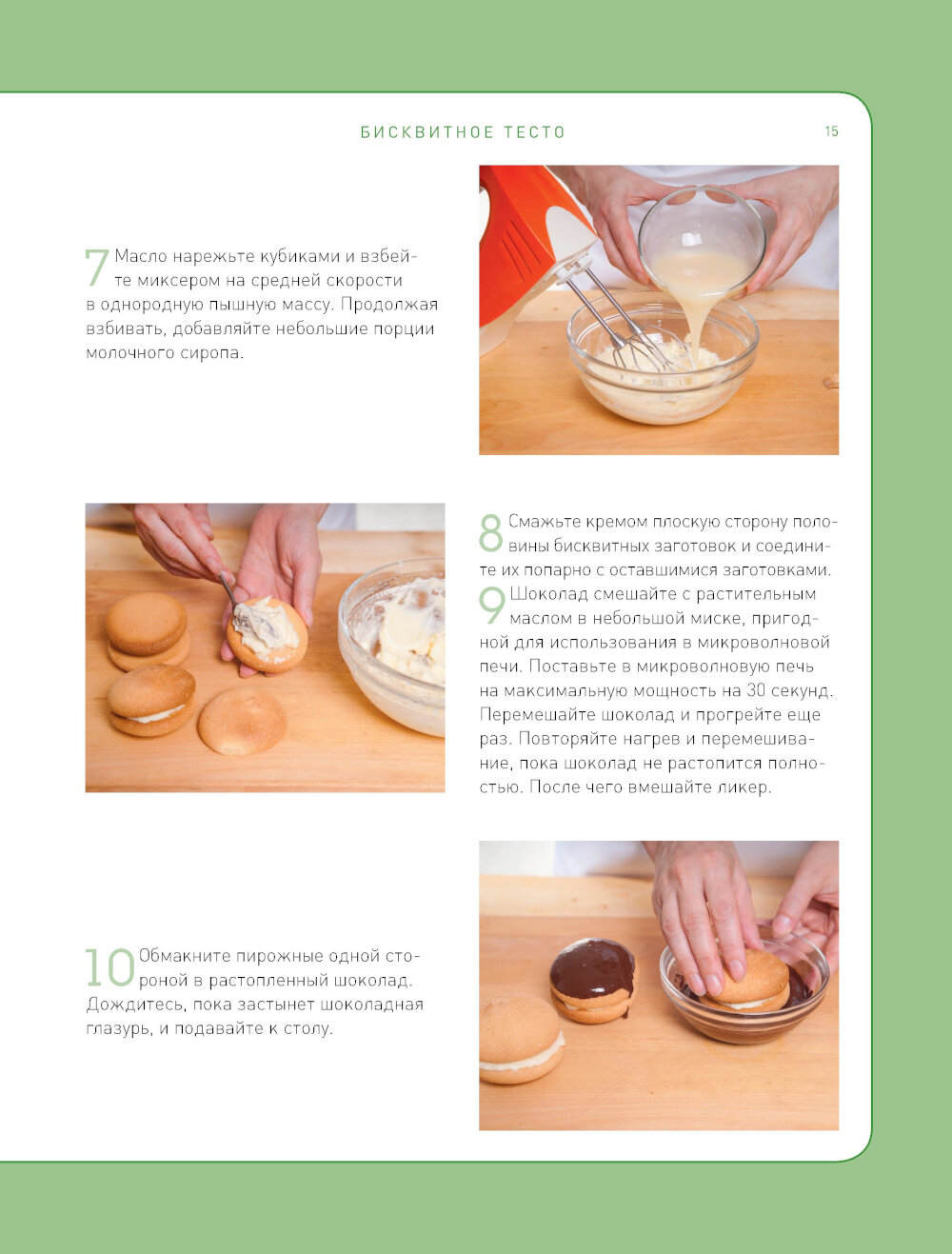 БИСКВИТНОЕ ТЕСТО 15

7 Масло нарежьте кубиками и взбейте миксером на средней скорости в однородную пышную массу. Продолжая взбивать, добавляйте небольшие порции молочного сиропа.

8 Смажьте кремом плоскую сторону половины бисквитных заготовок и соедините их попарно с оставшимися заготовками.

9 Шоколад смешайте с растительным маслом в небольшой миске, пригодной для использования в микроволновой печи. Поставьте в микроволновую печь на максимальную мощность на 30 секунд. Перемешайте шоколад и прогрейте еще раз. Повторяйте нагрев и перемешивание, пока шоколад не растопится полностью. После чего вмешайте ликер.

10 Обмакните пирожные одной стороной в растопленный шоколад. Дождитесь, пока застынет шоколадная глазурь, и подавайте к столу.