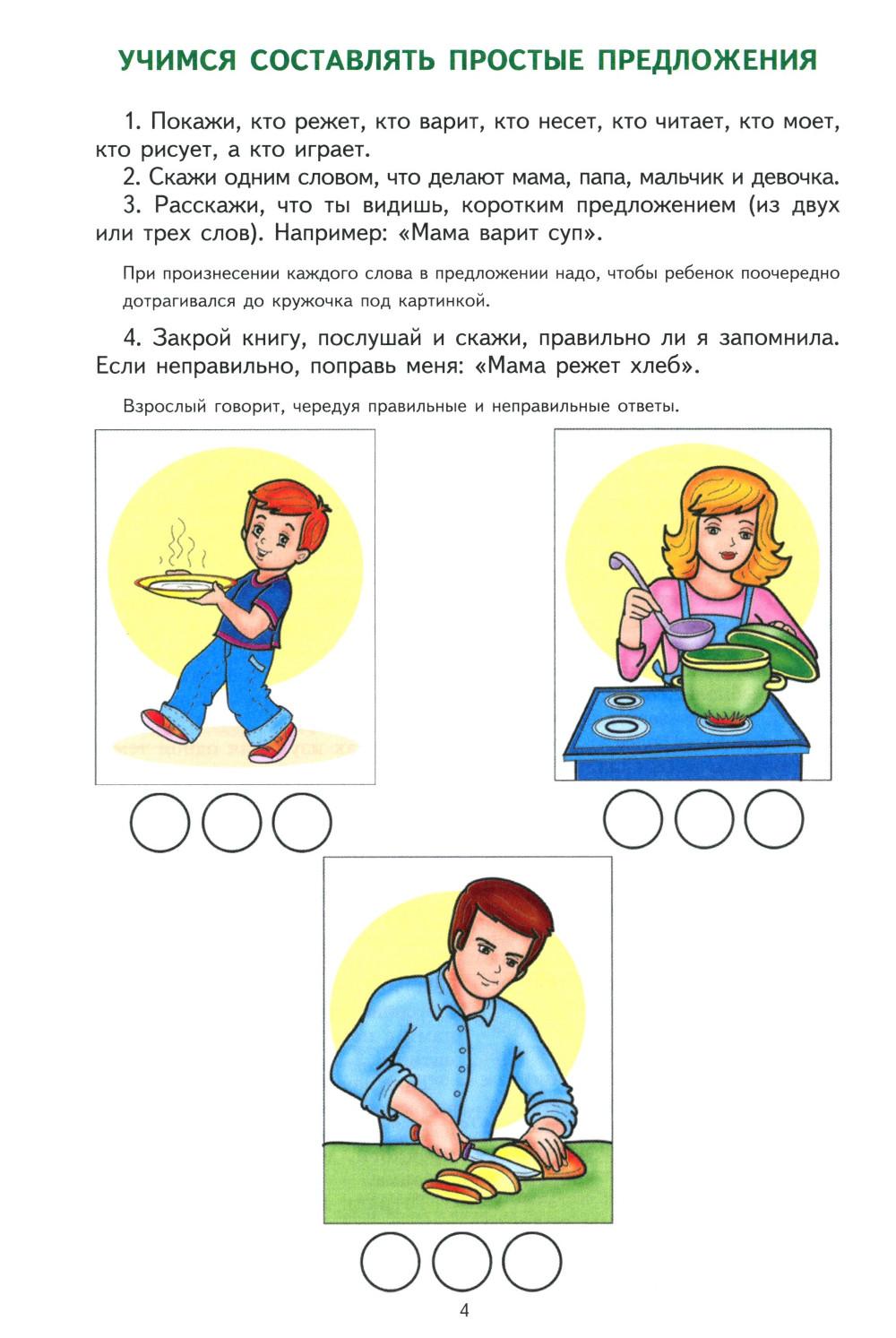 УЧИМСЯ СОСТАВЛЯТЬ ПРОСТЫЕ ПРЕДЛОЖЕНИЯ

1. Покажи, кто режет, кто варит, кто несет, кто читает, кто моет, кто рисует, а кто играет.

2. Скажи одним словом, что делают мама, папа, мальчик и девочка.

3. Расскажи, что ты видишь, коротким предложением (из двух или трех слов). Например: «Мама варит суп».

При произнесении каждого слова в предложении надо, чтобы ребенок поочередно дотрагивался до кружочка под картинкой.

4. Закрой книгу, послушай и скажи, правильно ли я запомнила. Если неправильно, поправь меня: «Мама режет хлеб».

Взрослый говорит, чередуя правильные и неправильные ответы.

4