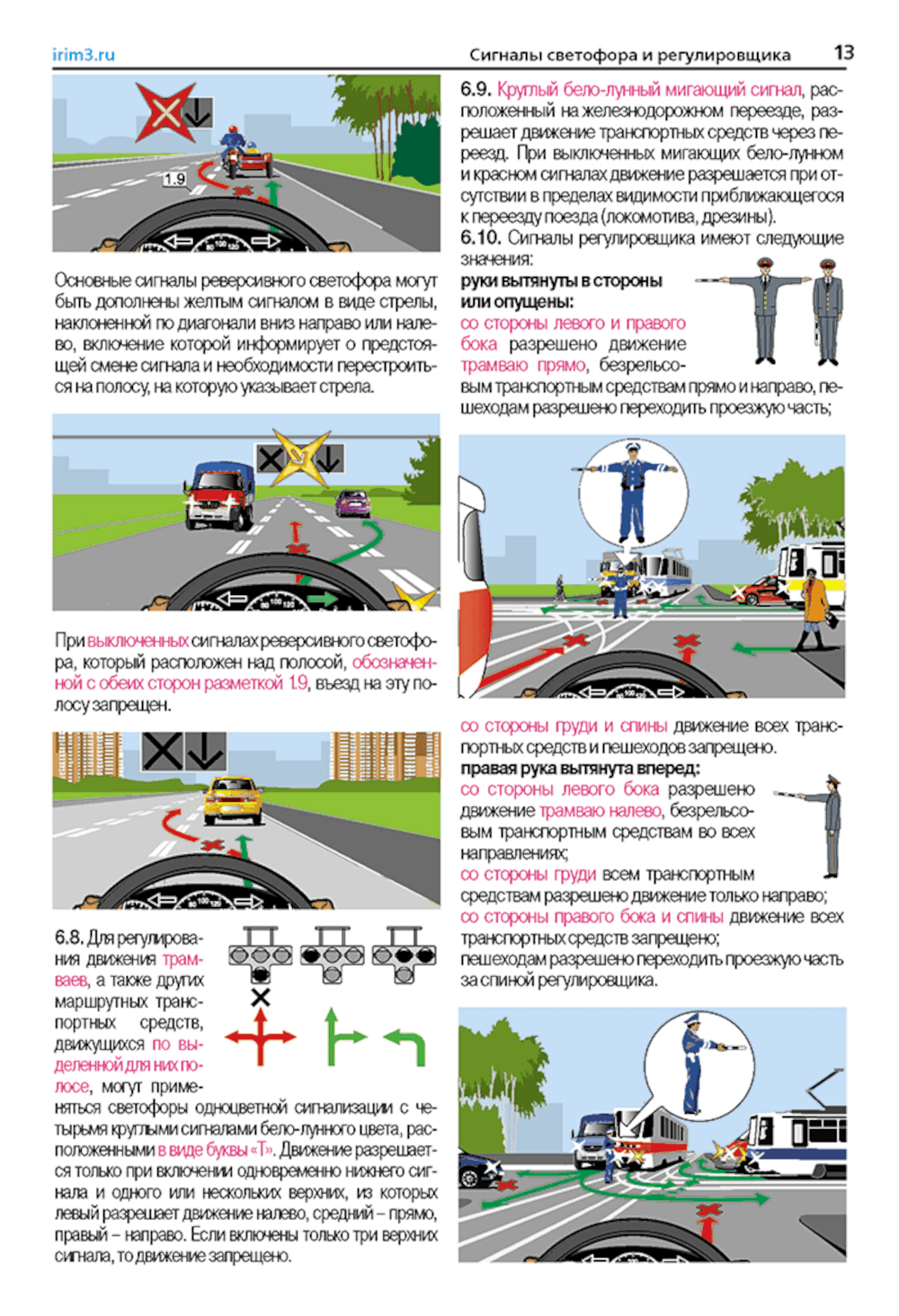 irim3.ru

Сигналы светофора и регулировщика 13

1.9

Основные сигналы реверсивного светофора могут быть дополнены желтым сигналом в виде стрелы, наклоненной по диагонали вниз направо или налево, включение которой информирует о предстоящей смене сигнала и необходимости перестроиться на полосу, на которую указывает стрела.

При выключенных сигналах реверсивного светофора, который расположен над полосой, обозначенной с обеих сторон разметкой 1.9, въезд на эту полосу запрещен.

6.8. Для регулирования движения трамваев, а также других маршрутных транспортных средств, движущихся по выделенной для них полосе, могут применяться светофоры одноцветной сигнализации с четырьмя круглыми сигналами бело-лунного цвета, расположенными в виде буквы «Т». Движение разрешается только при включении одновременно нижнего сигнала и одного или нескольких верхних, из которых левый разрешает движение налево, средний – прямо, правый – направо. Если включены только три верхних сигнала, то движение запрещено.

6.9. Круглый бело-лунный мигающий сигнал, расположенный на железнодорожном переезде, разрешает движение транспортных средств через переезд. При выключенных мигающих бело-лунном и красном сигналах движение разрешается при отсутствии в пределах видимости приближающегося к переезду поезда (локомотива, дрезины).

6.10. Сигналы регулировщика имеют следующие значения:

руки вытянуты в стороны или опущены:

со стороны левого и правого бока разрешено движение трамваю прямо, безрельсовым транспортным средствам прямо и направо, пешеходам разрешено переходить проезжую часть;

со стороны груди и спины движение всех транспортных средств и пешеходов запрещено.

правая рука вытянута вперед:

со стороны левого бока разрешено движение трамваю налево, безрельсовым транспортным средствам во всех направлениях;

со стороны груди всем транспортным средствам разрешено движение только направо;

со стороны правого бока и спины движение всех транспортных средств запрещено;

пешеходам разрешено переходить проезжую часть за спиной регулировщика.