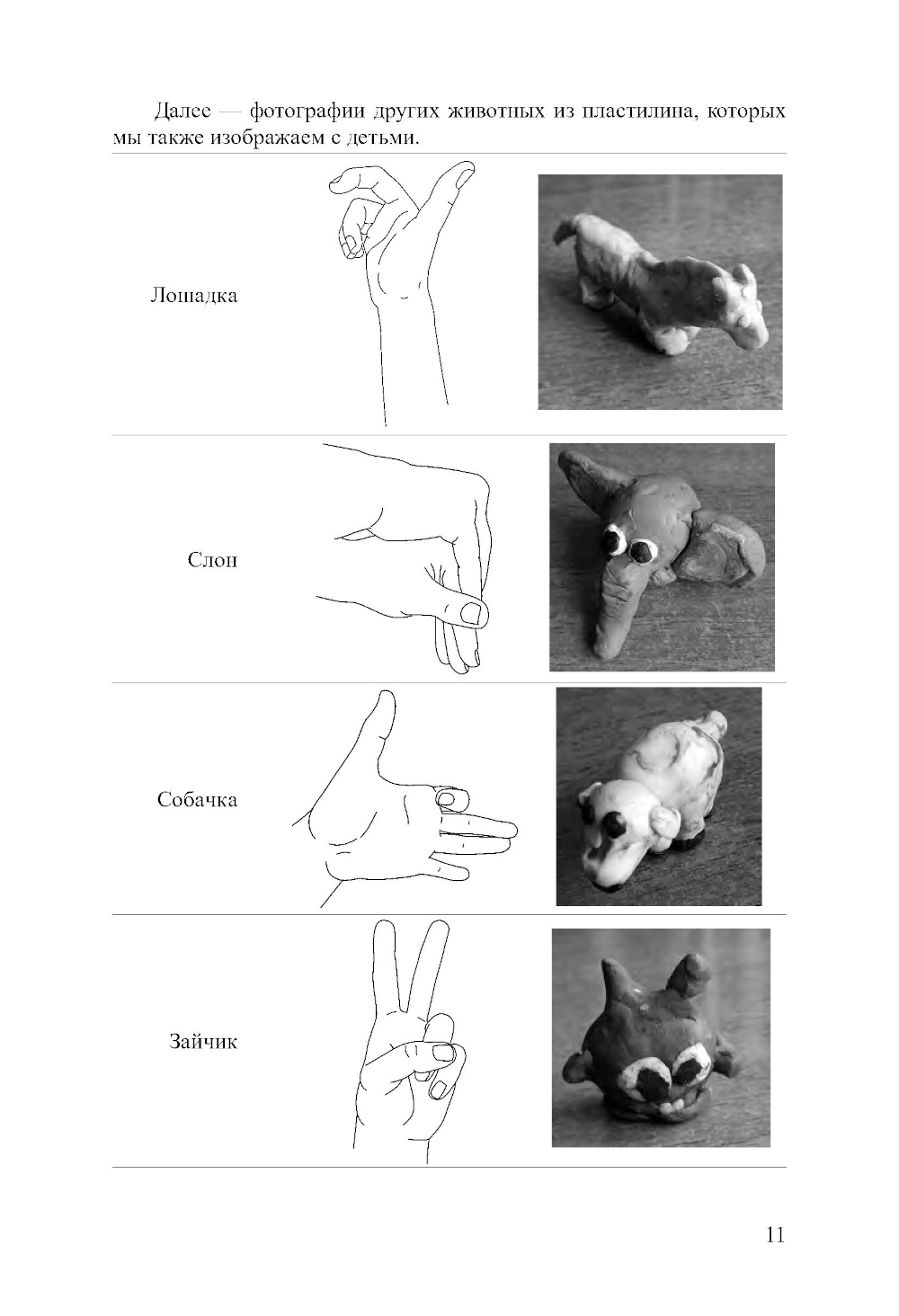 Далее — фотографии других животных из пластилина, которых мы также изображаем с детьми.

Лошадка

Слон

Собачка

Зайчик

11