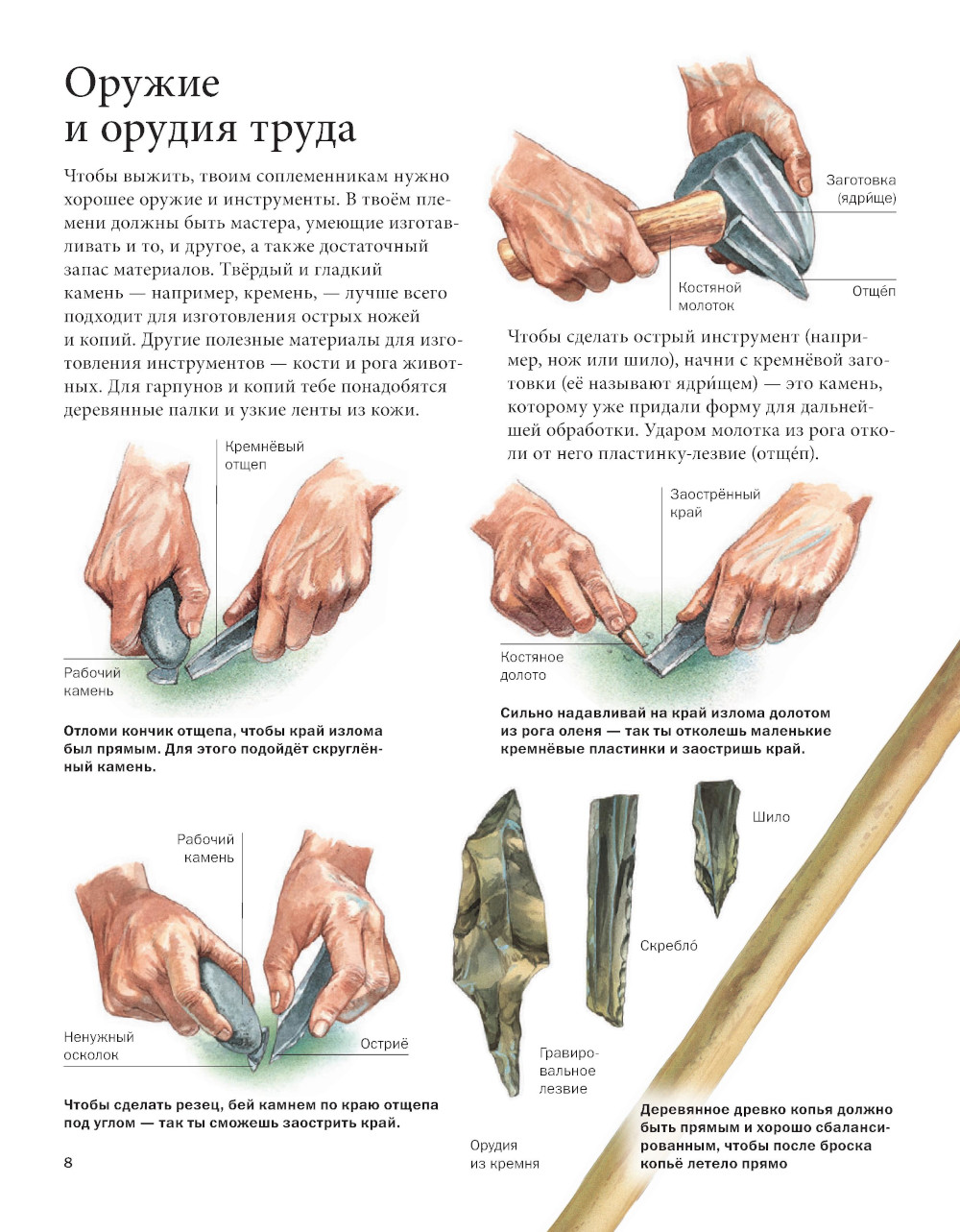 Оружие и орудия труда

Чтобы выжить, твоим соплеменникам нужно хорошее оружие и инструменты. В твоём племени должны быть мастера, умеющие изготавливать и то, и другое, а также достаточный запас материалов. Твёрдый и гладкий камень — например, кремень, — лучше всего подходит для изготовления острых ножей и копий. Другие полезные материалы для изготовления инструментов — кости и рога животных. Для гарпунов и копий тебе понадобятся деревянные палки и узкие ленты из кожи.

Заготовка (ядри́ще)

Костяной молоток

Отще́п

Чтобы сделать острый инструмент (например, нож или шило), начни с кремнёвой заготовки (её называют ядри́щем) — это камень, которому уже придали форму для дальнейшей обработки. Ударом молотка из рога отколи от него пластинку-лезвие (отще́п).

Кремнёвый отщеп

Рабочий камень

Отломи кончик отщепа, чтобы край излома был прямым. Для этого подойдёт скруглённый камень.

Заострённый край

Костяное долото

Сильно надавливай на край излома долотом из рога оленя — так ты отколешь маленькие кремнёвые пластинки и заостришь край.

Рабочий камень

Ненужный осколок

Остриё

Чтобы сделать резец, бей камнем по краю отщепа под углом — так ты сможешь заострить край.

Шило

Скребло́

Гравировальное лезвие

Орудия из кремня

Деревянное древко копья должно быть прямым и хорошо сбалансированным, чтобы после броска копьё летело прямо

8