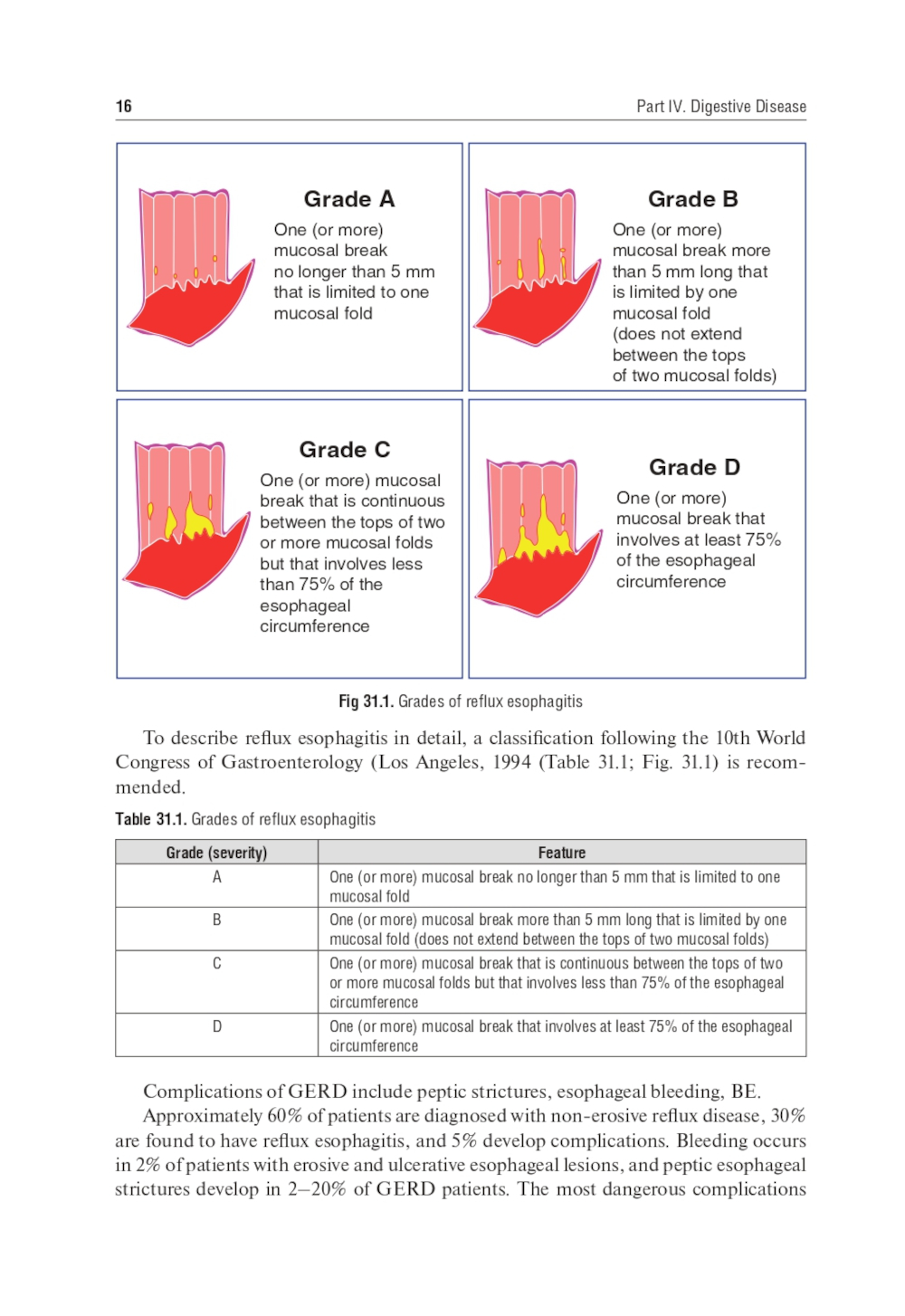 16

Part IV. Digestive Disease

Grade A

One (or more) mucosal break no longer than 5 mm that is limited to one mucosal fold

Grade B

One (or more) mucosal break more than 5 mm long that is limited by one mucosal fold (does not extend between the tops of two mucosal folds)

Grade C

One (or more) mucosal break that is continuous between the tops of two or more mucosal folds but that involves less than 75% of the esophageal circumference

Grade D

One (or more) mucosal break that involves at least 75% of the esophageal circumference

Fig 31.1. Grades of reflux esophagitis

To describe reflux esophagitis in detail, a classification following the 10th World Congress of Gastroenterology (Los Angeles, 1994 (Table 31.1; Fig. 31.1) is recommended.

Table 31.1. Grades of reflux esophagitis

| Grade (severity) | Feature |
|---|---|
| A | One (or more) mucosal break no longer than 5 mm that is limited to one mucosal fold |
| B | One (or more) mucosal break more than 5 mm long that is limited by one mucosal fold (does not extend between the tops of two mucosal folds) |
| C | One (or more) mucosal break that is continuous between the tops of two or more mucosal folds but that involves less than 75% of the esophageal circumference |
| D | One (or more) mucosal break that involves at least 75% of the esophageal circumference |

Complications of GERD include peptic strictures, esophageal bleeding, BE.

Approximately 60% of patients are diagnosed with non-erosive reflux disease, 30% are found to have reflux esophagitis, and 5% develop complications. Bleeding occurs in 2% of patients with erosive and ulcerative esophageal lesions, and peptic esophageal strictures develop in 2–20% of GERD patients. The most dangerous complications